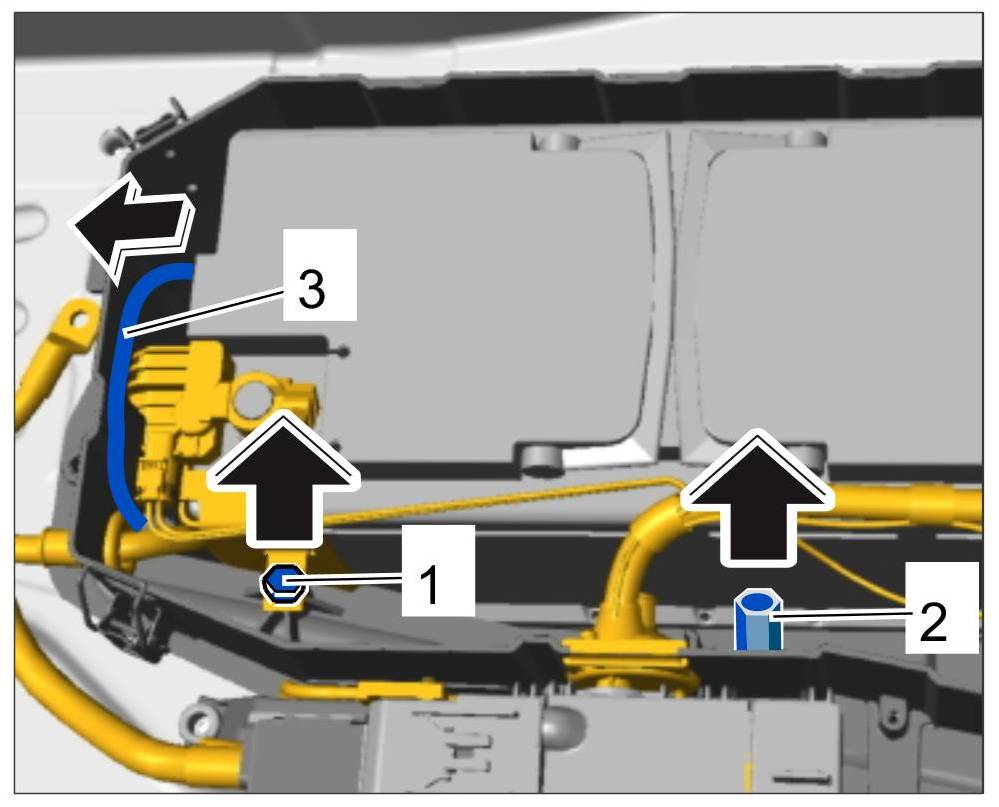 3
1
2