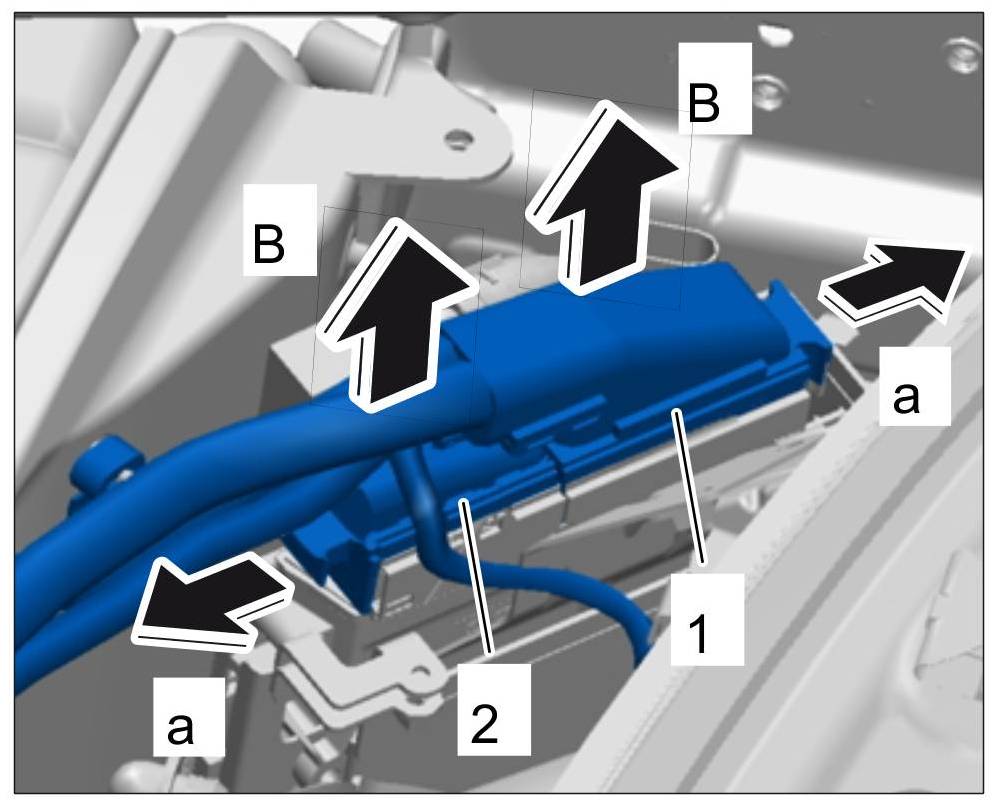 B
B
a
1
2
a