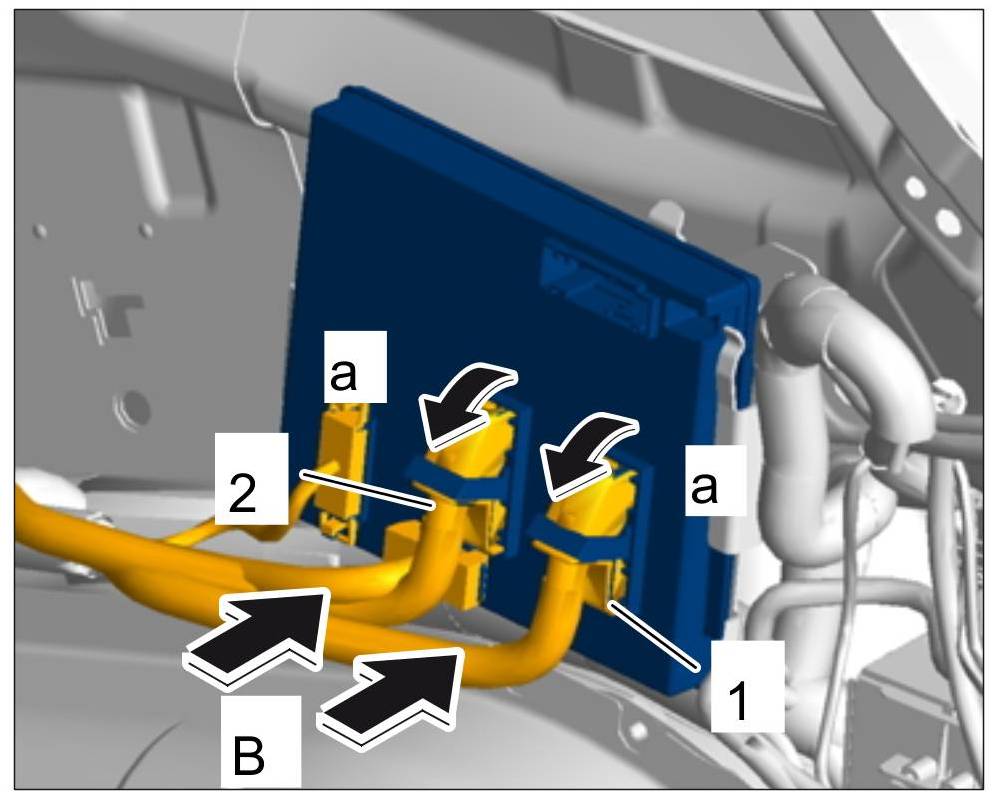 a
2
a
1
B