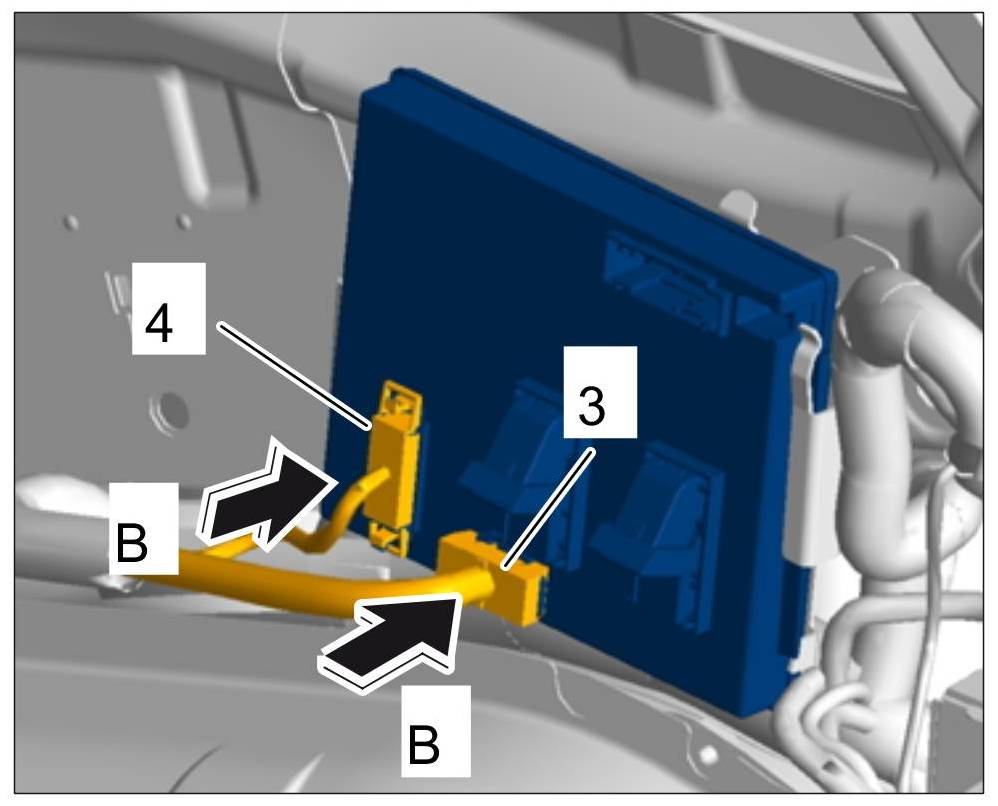 4
3
B
B