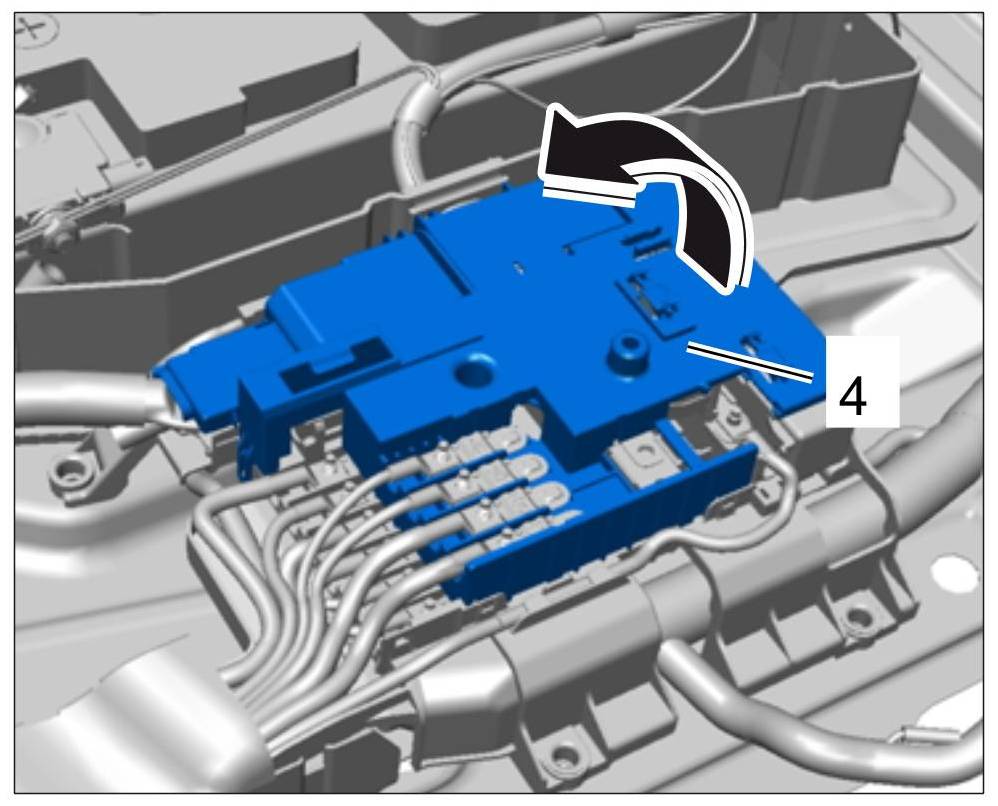 4