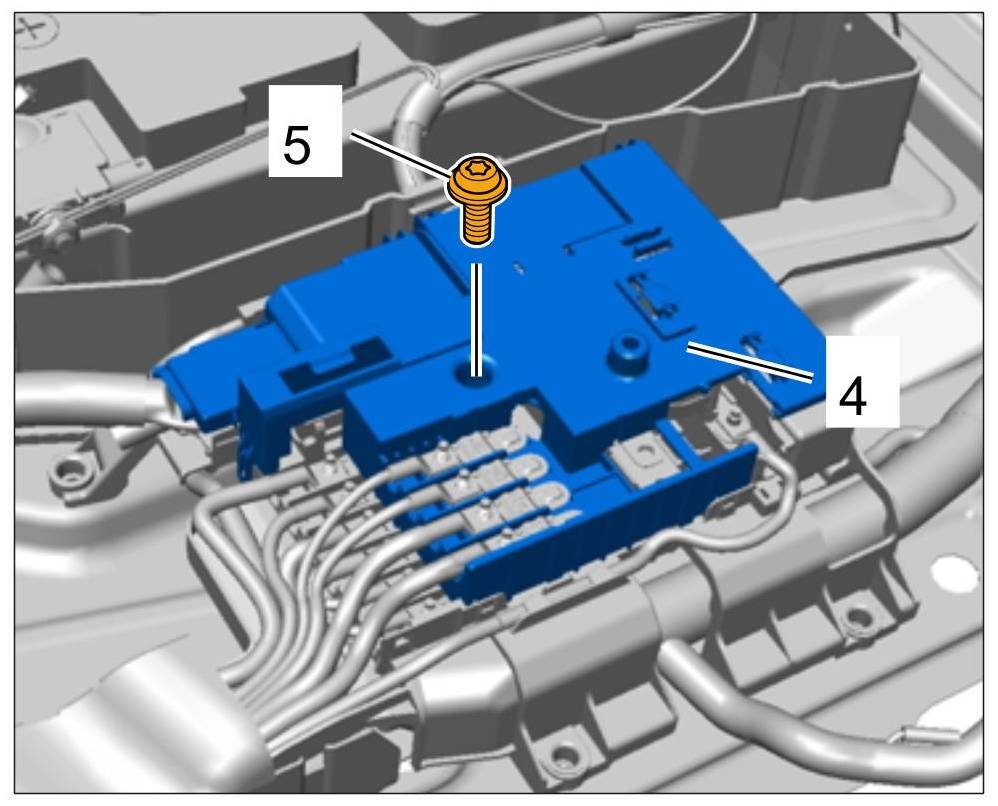 5

4