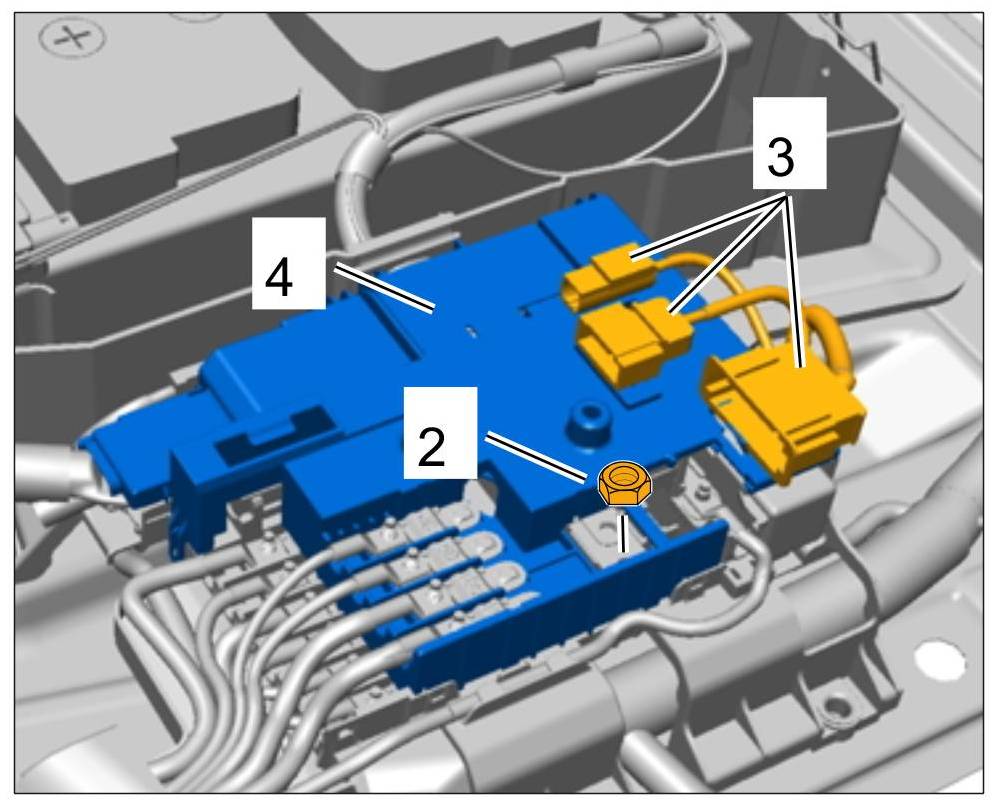 3

4

2