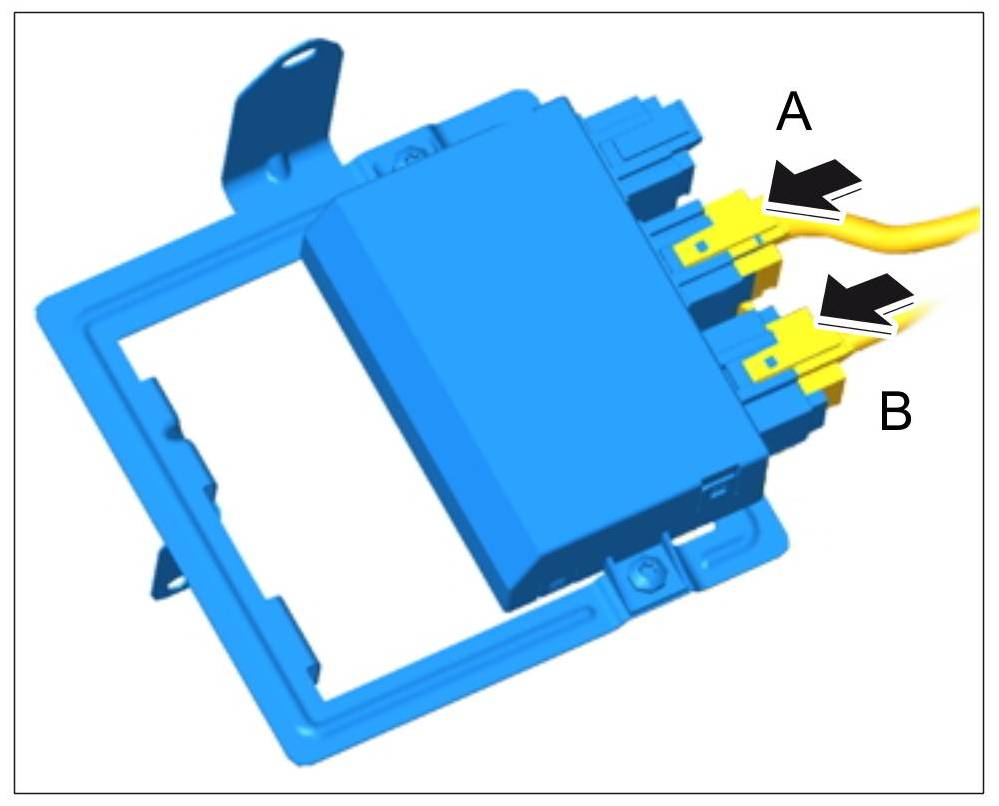 A

B