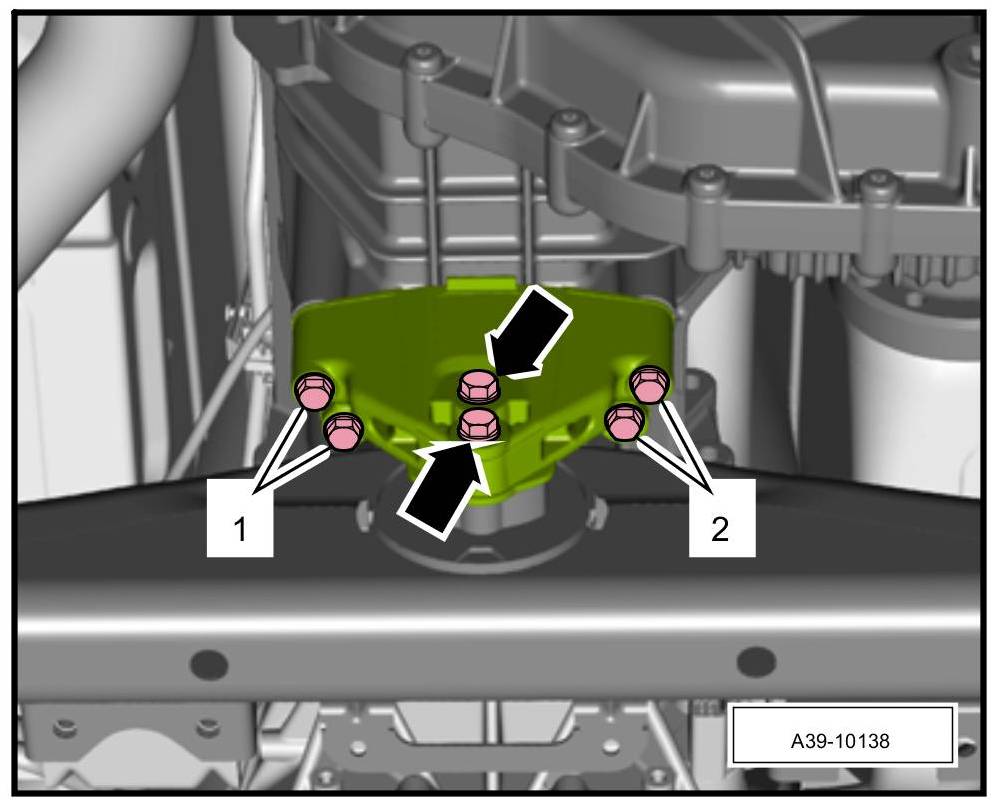 1
2
A39-10138