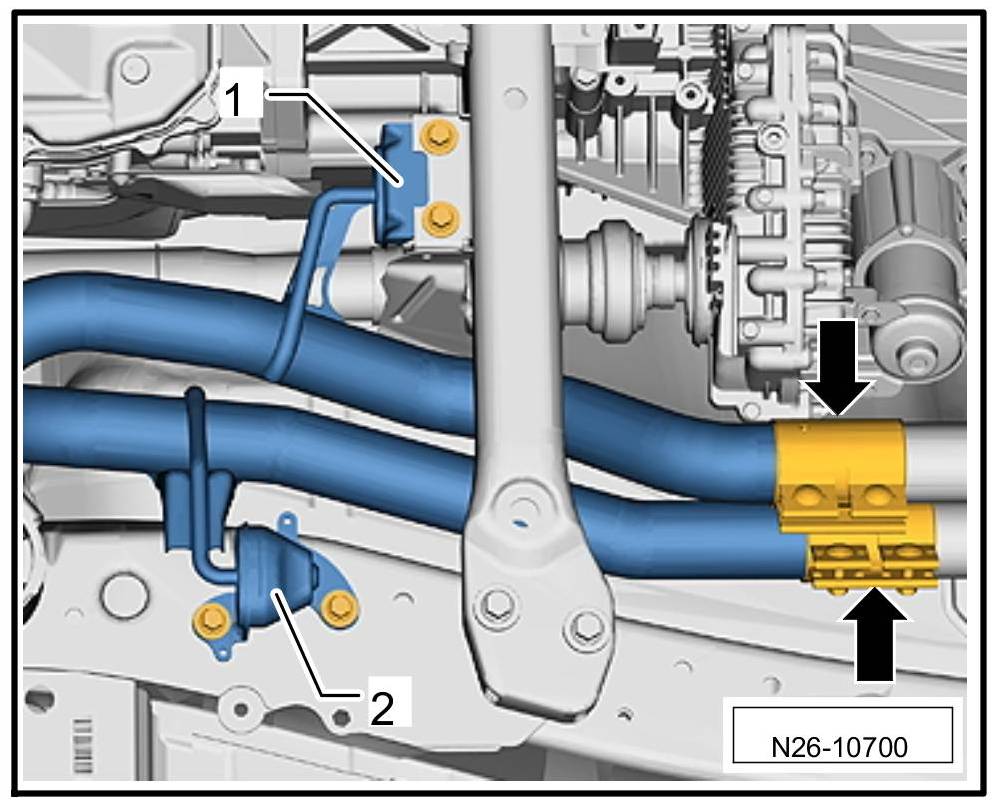 1

2

N26-10700