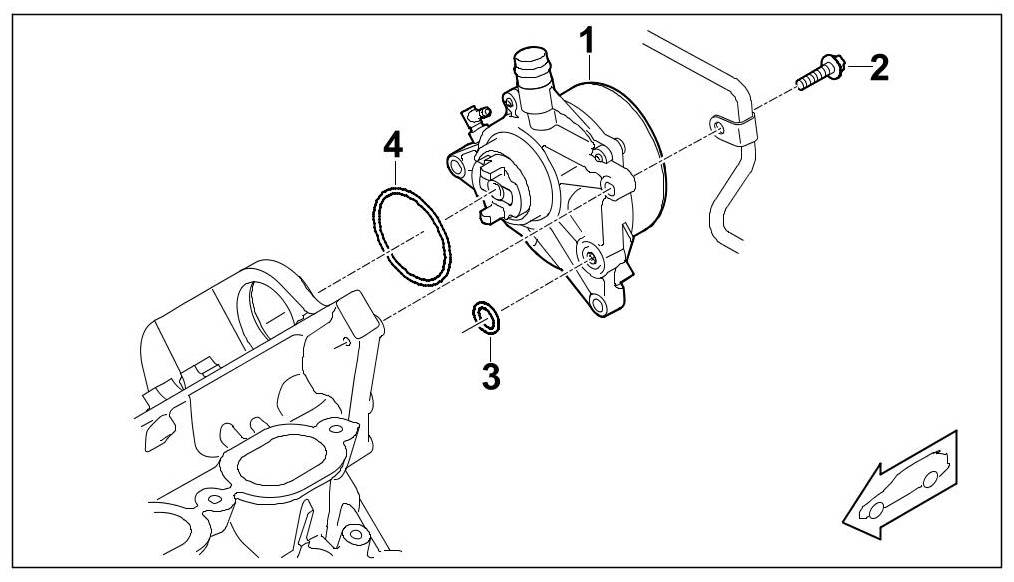 1
2
4
3