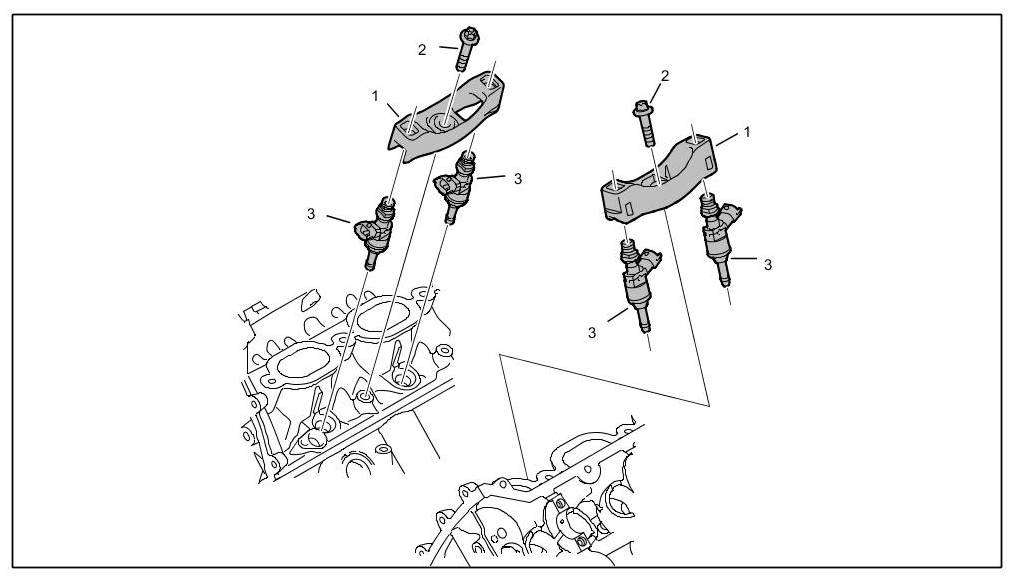 2
1
3
3
2
1
3
3