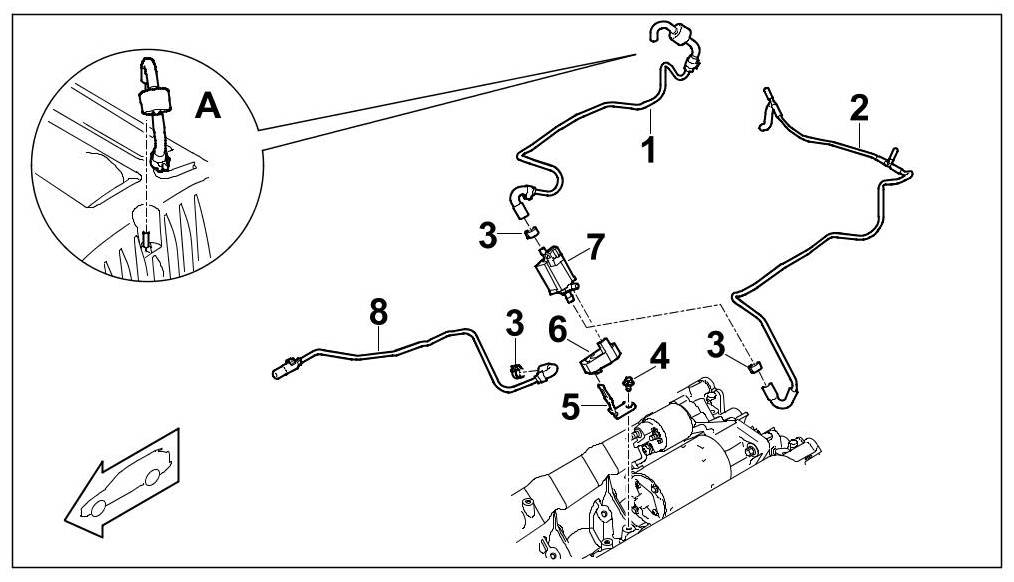 A
1
2
3
7
8
3
6
4
3
5