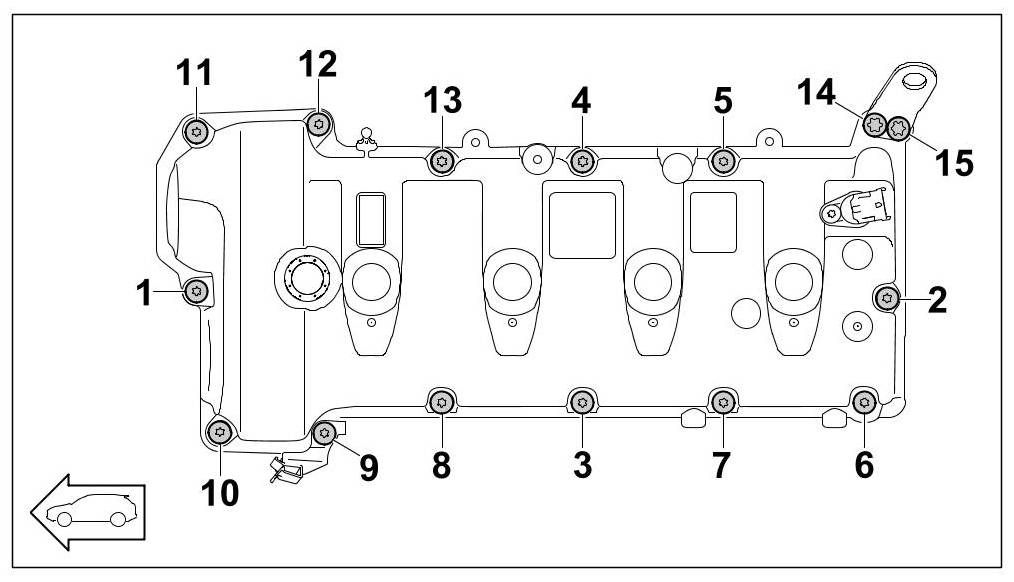 11
12
13
4
5
14
15
1
2
10
9
8
3
7
6