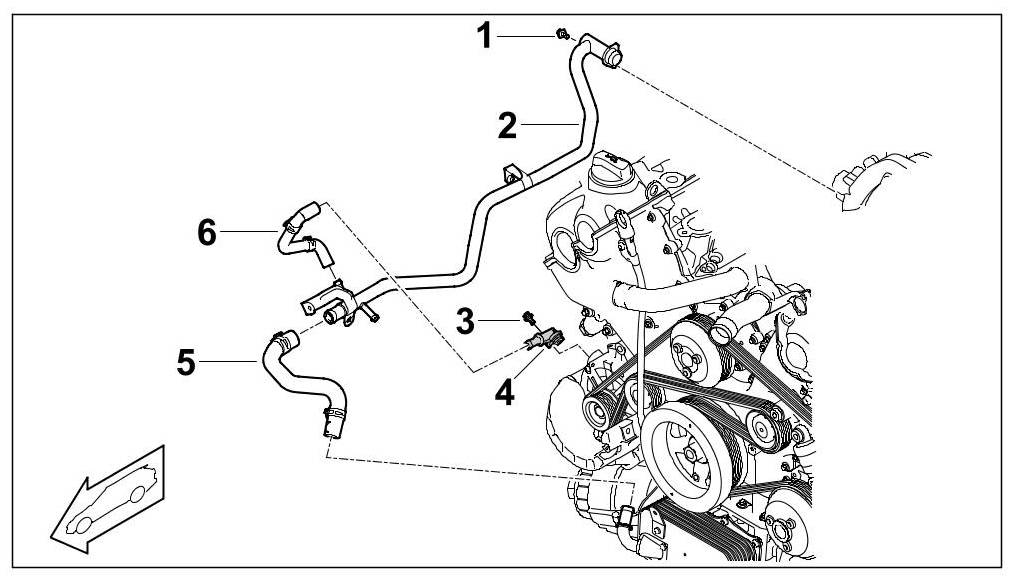 1
2
6
3
5
4