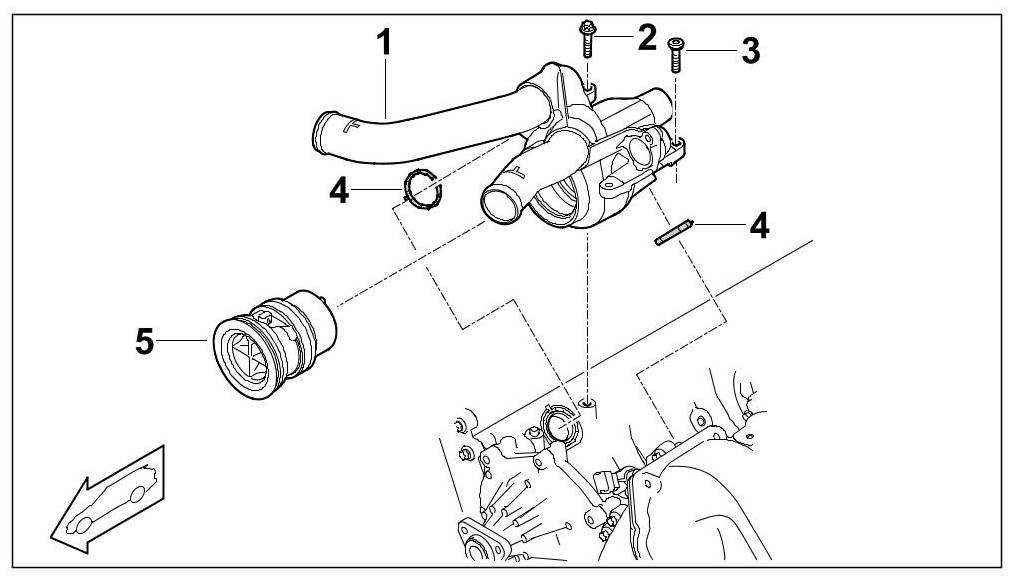 1
2
3
4
4
5