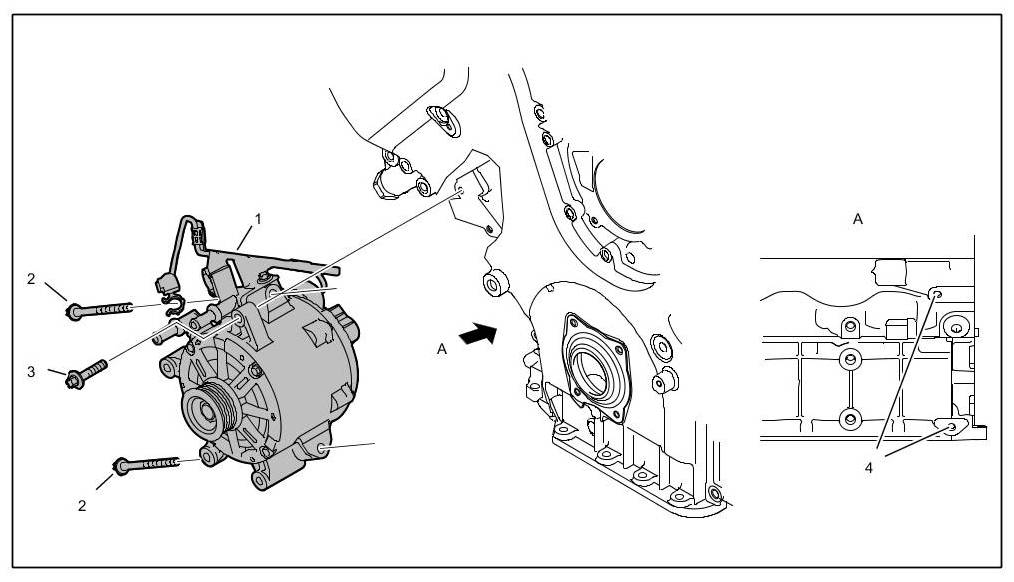 1
2
3
2
A
A
4