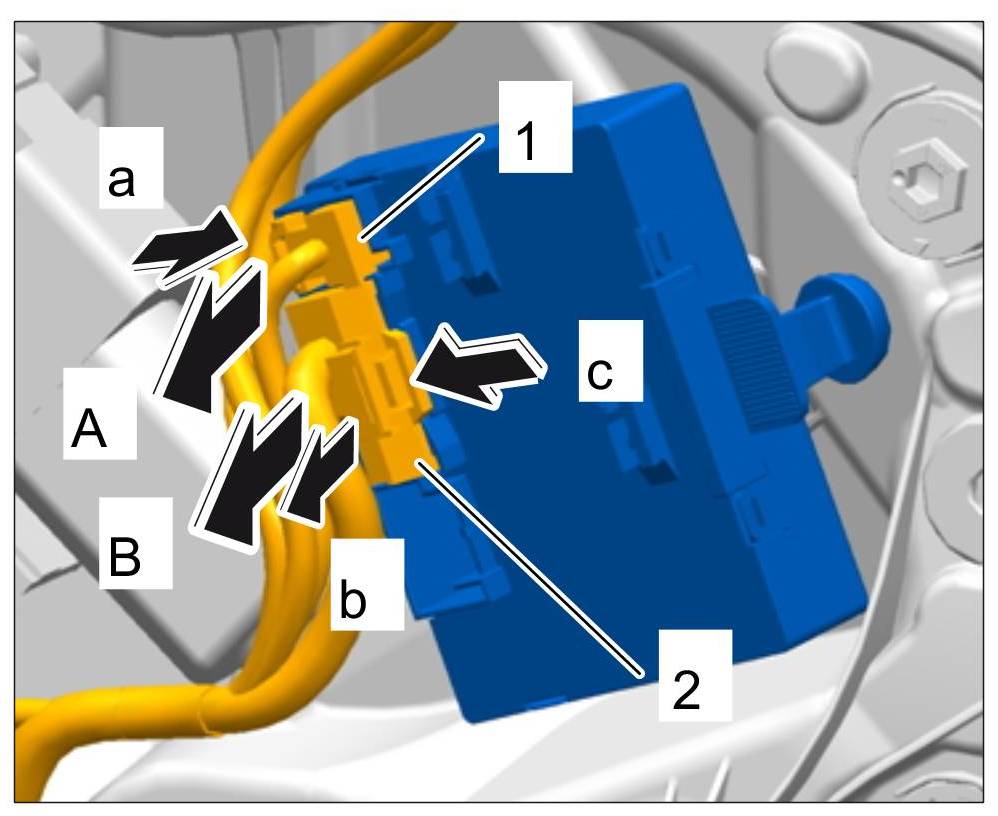 a
1
A
c
B
b
2