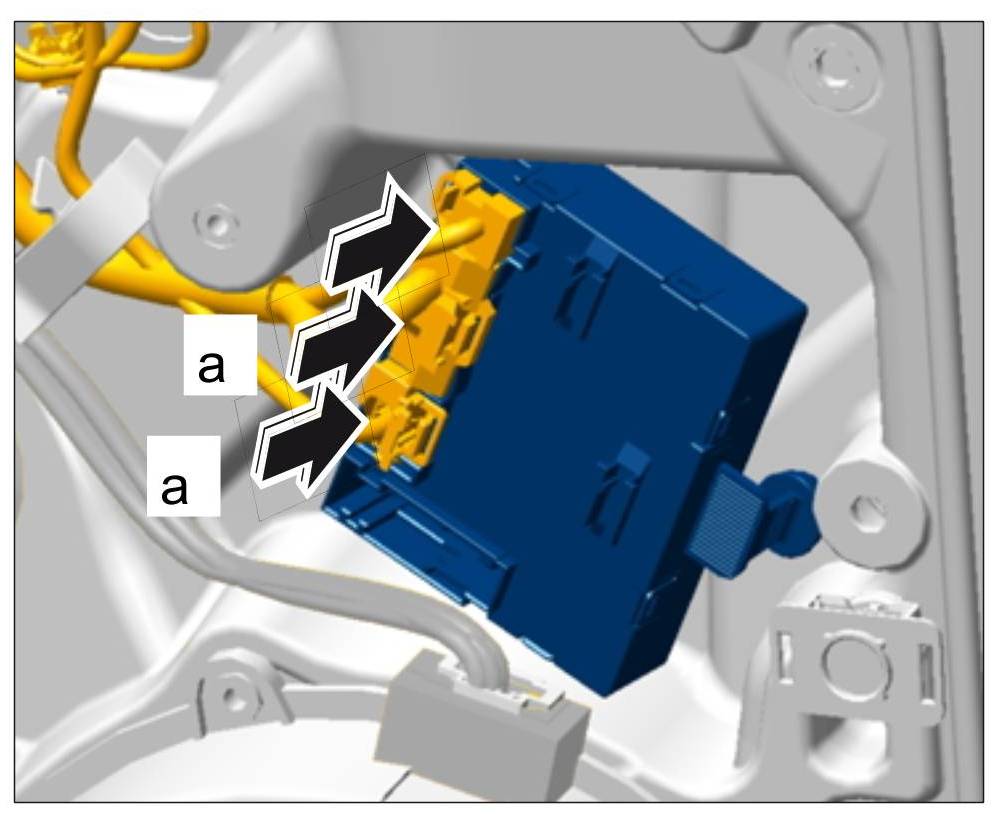 a

a