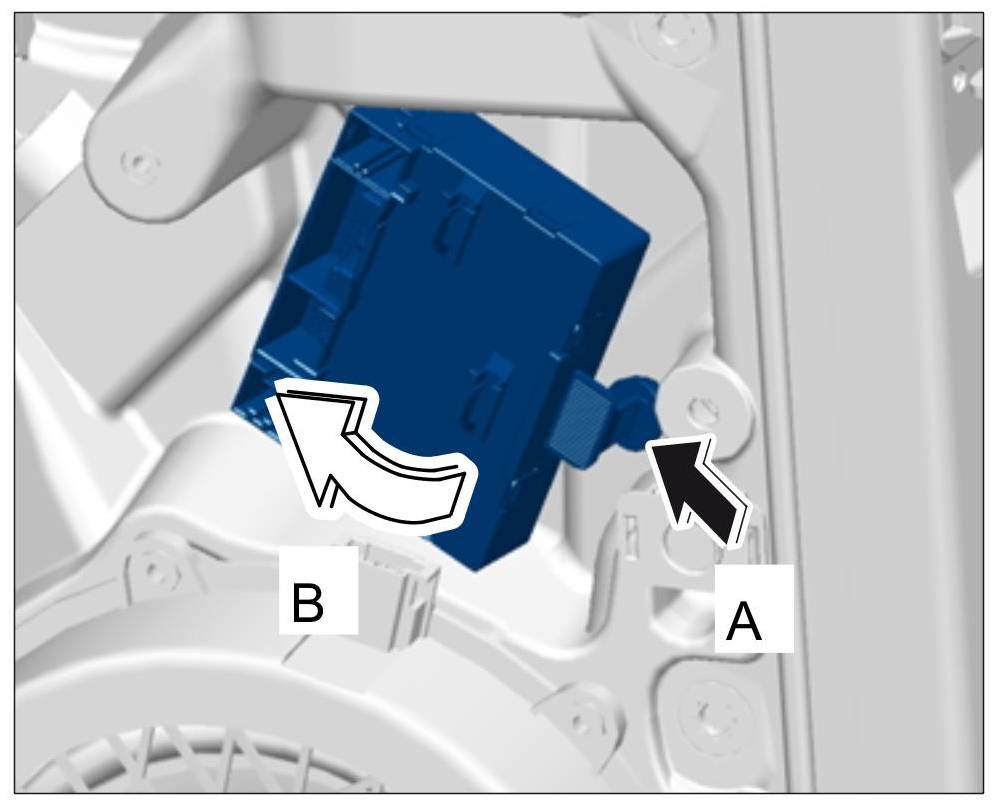 B

A