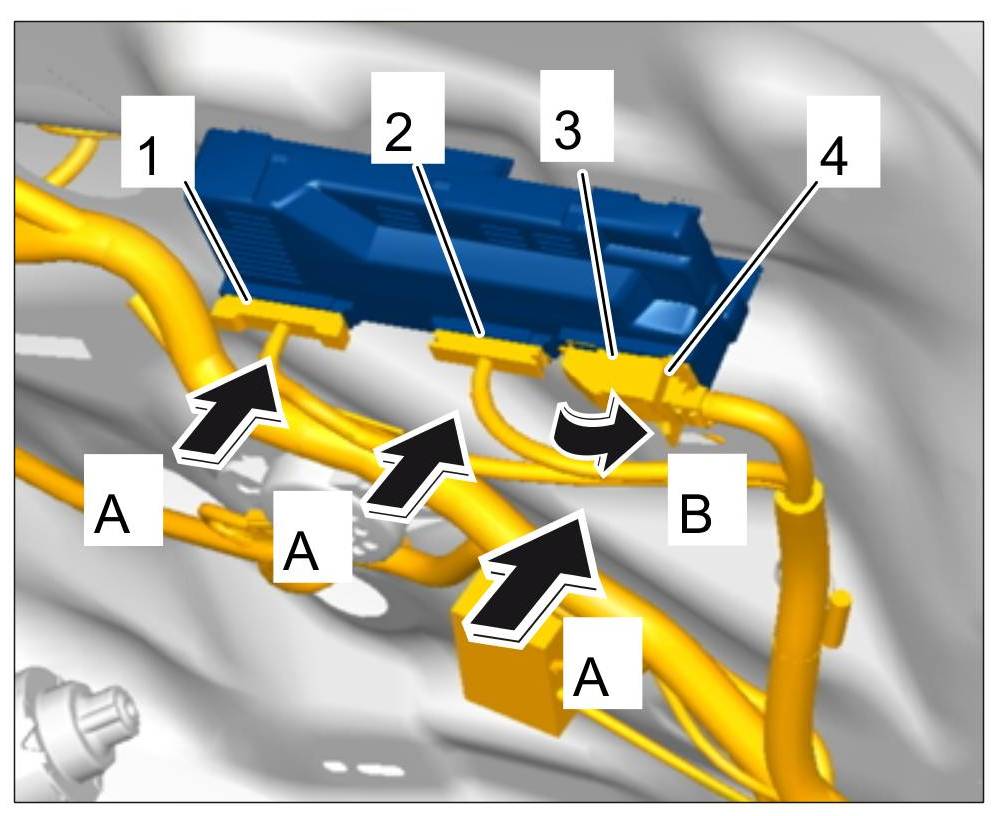 1
2
3
4
A
A
B
A