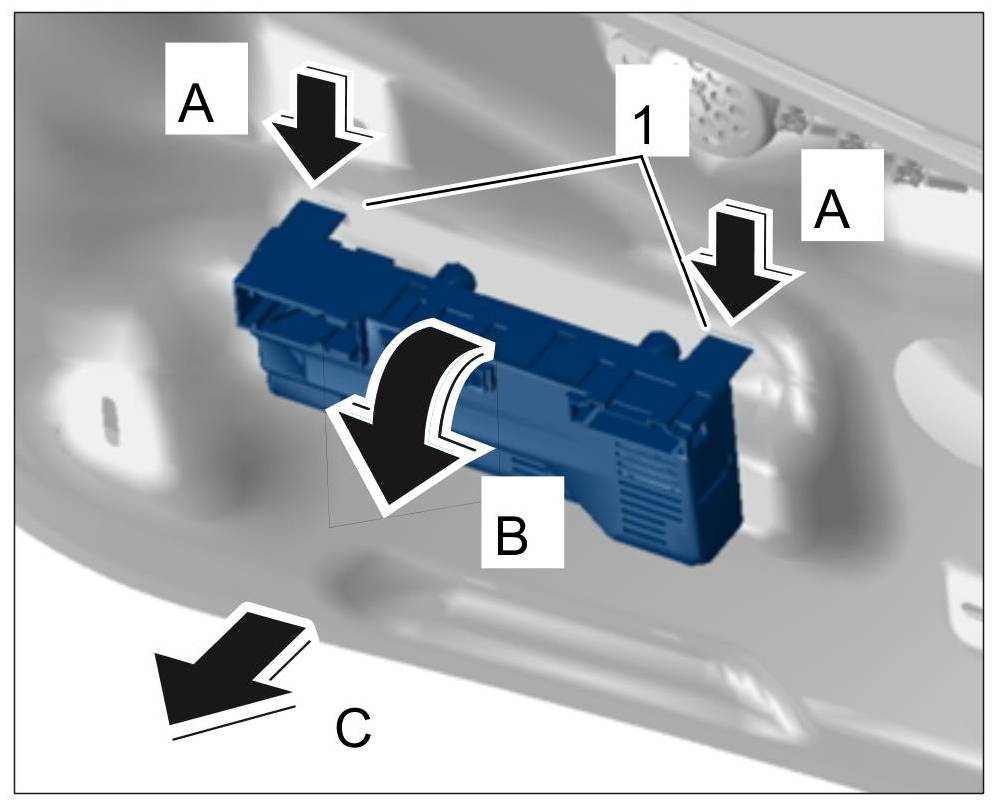 A

1

A

B

C