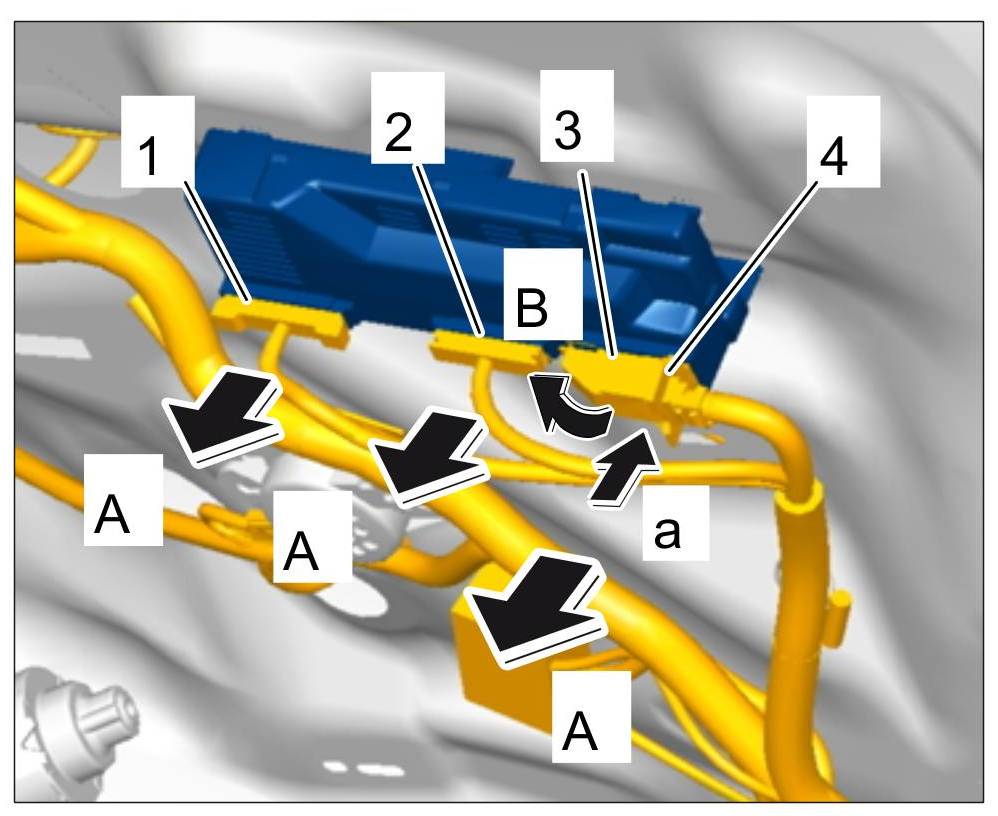 1
2
3
4
B
A
A
a
A