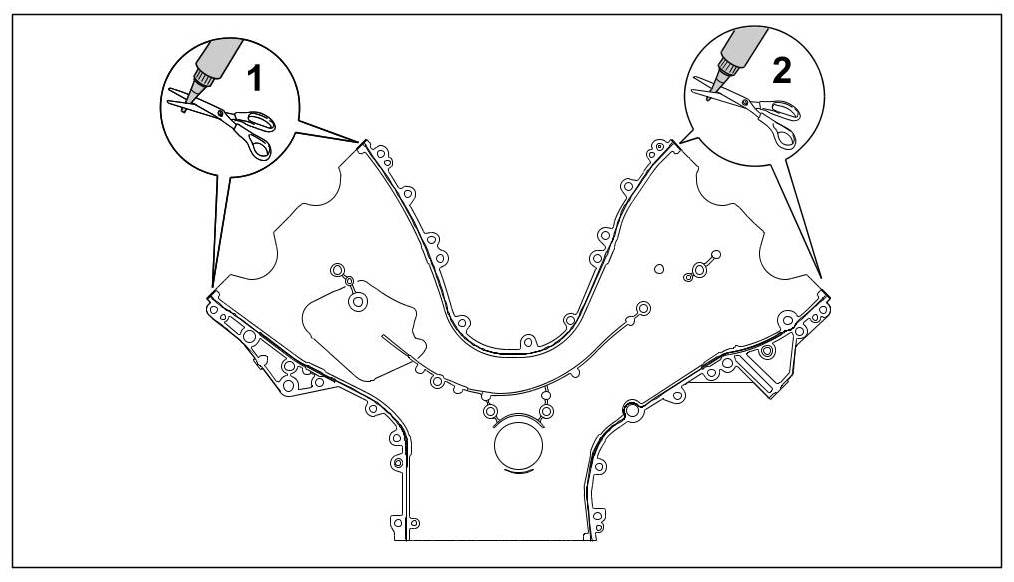 1

2