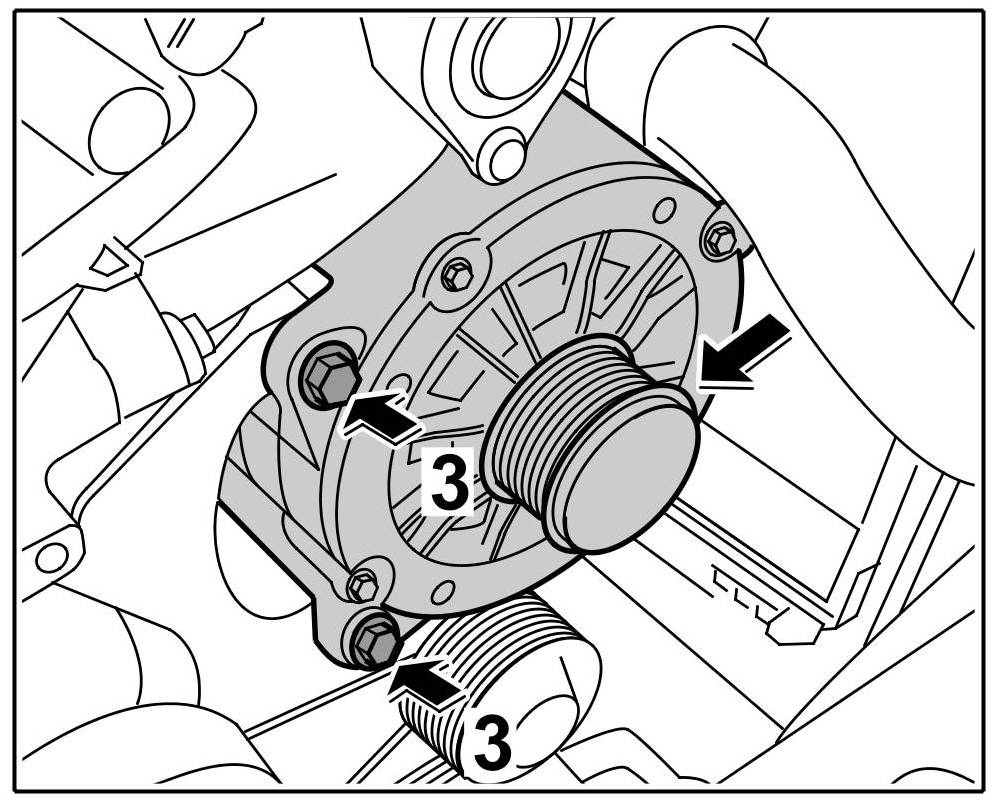 3

3