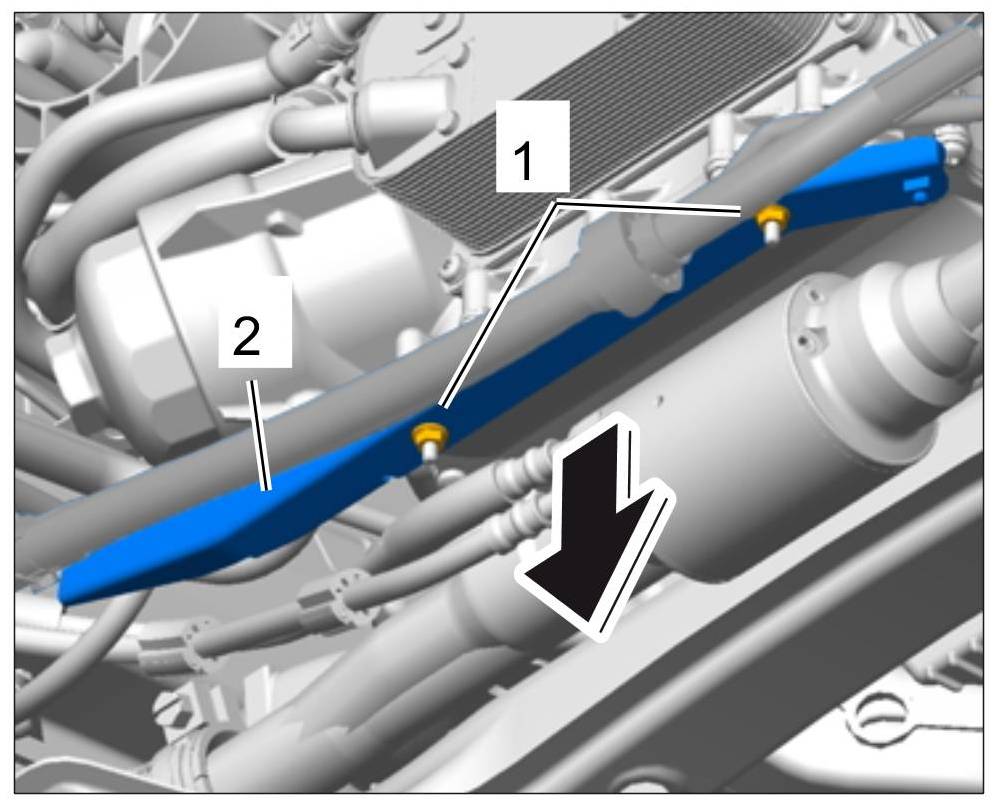 1
2