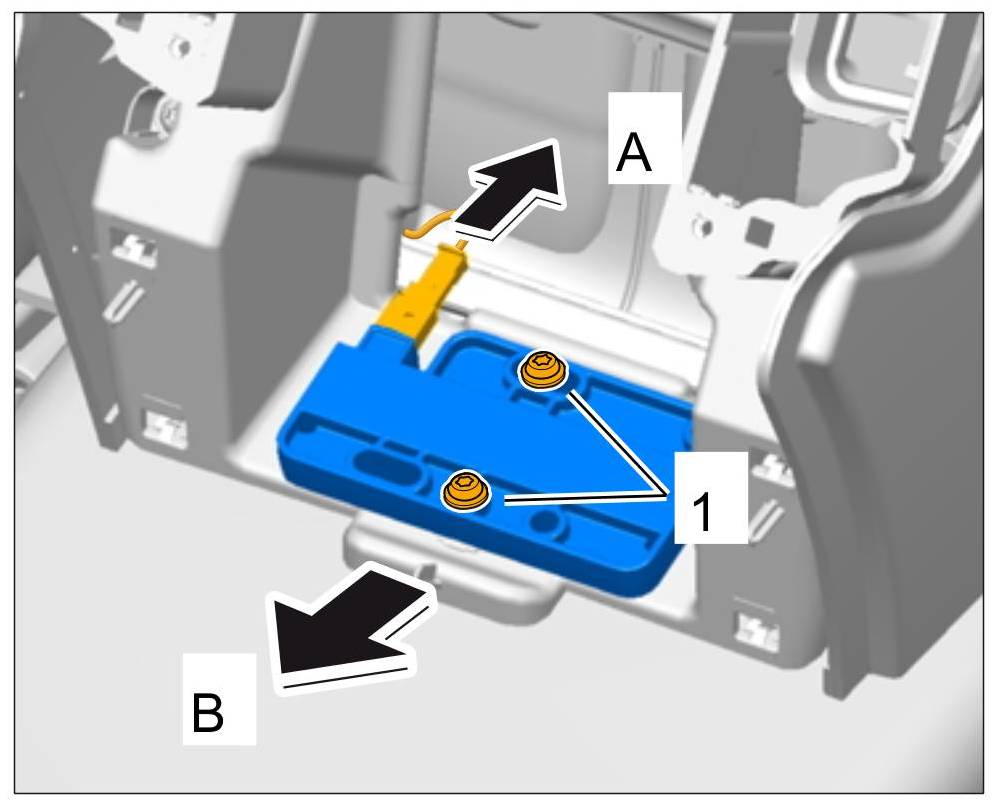 A

1

B