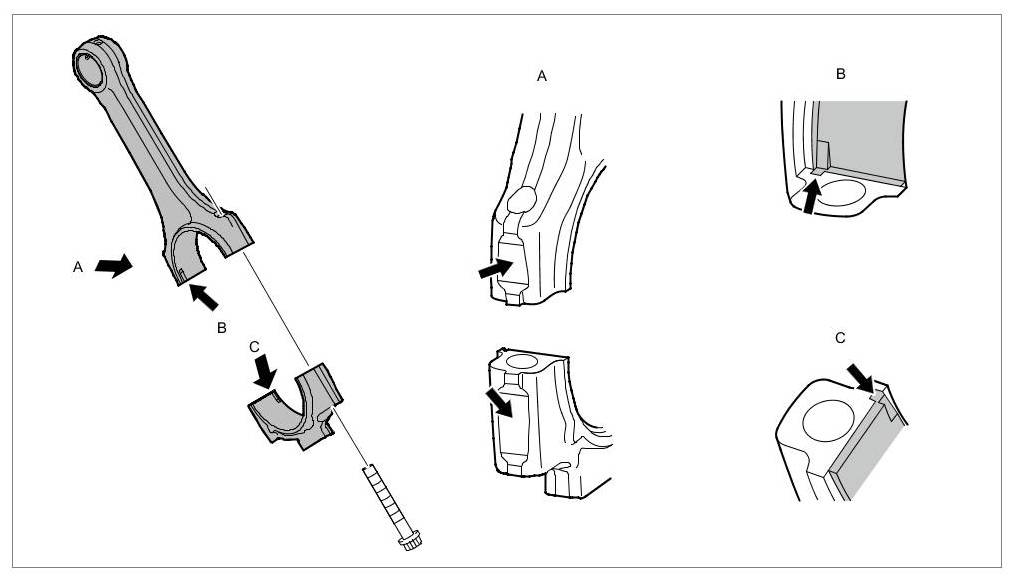 A
B
C
A
B
C