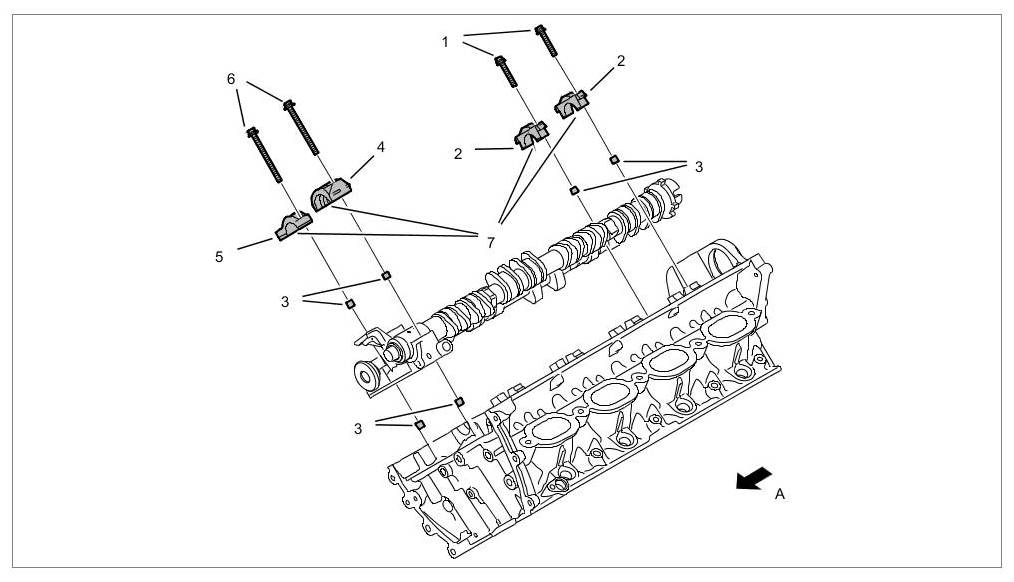 1
2
6
4
2
3
7
5
3
3
A