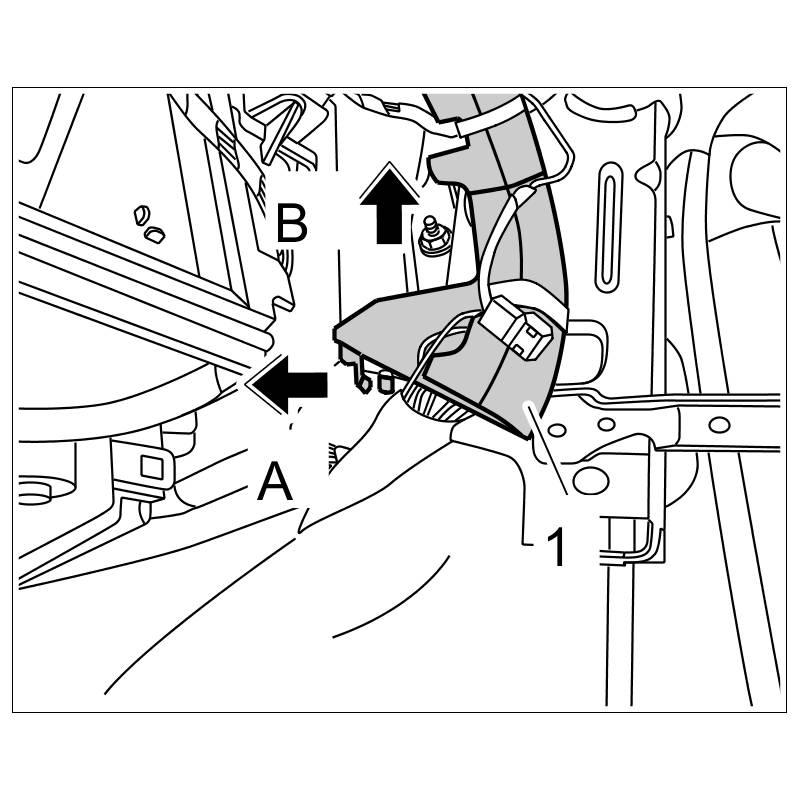 B
A
1