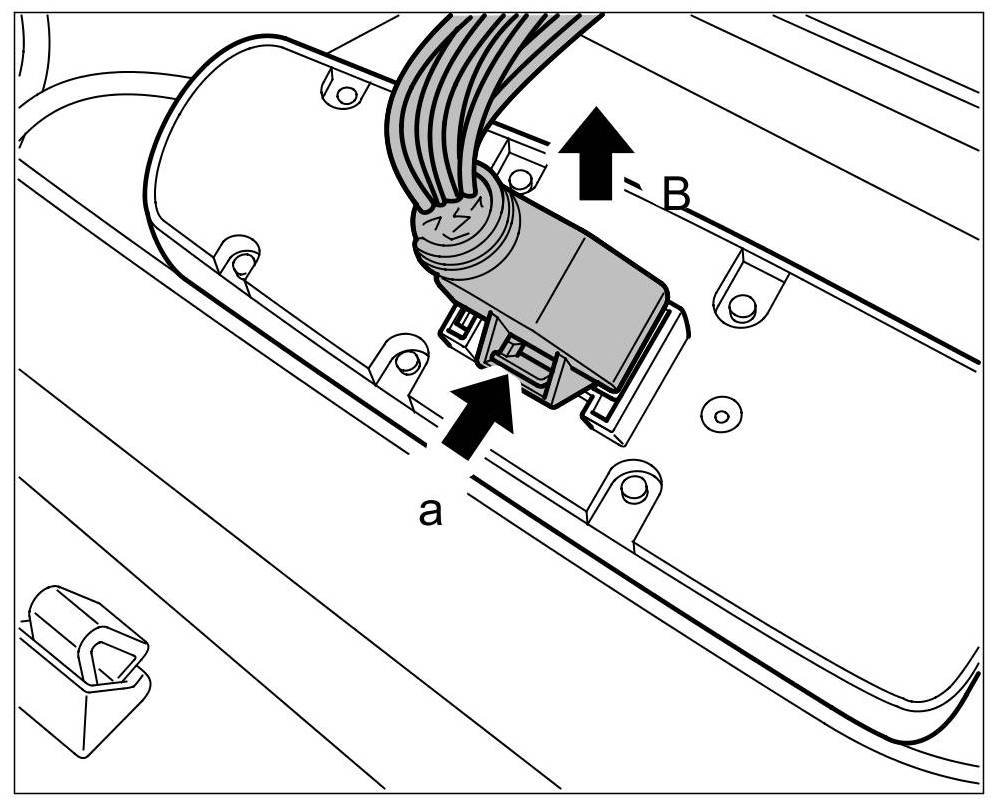 B

a