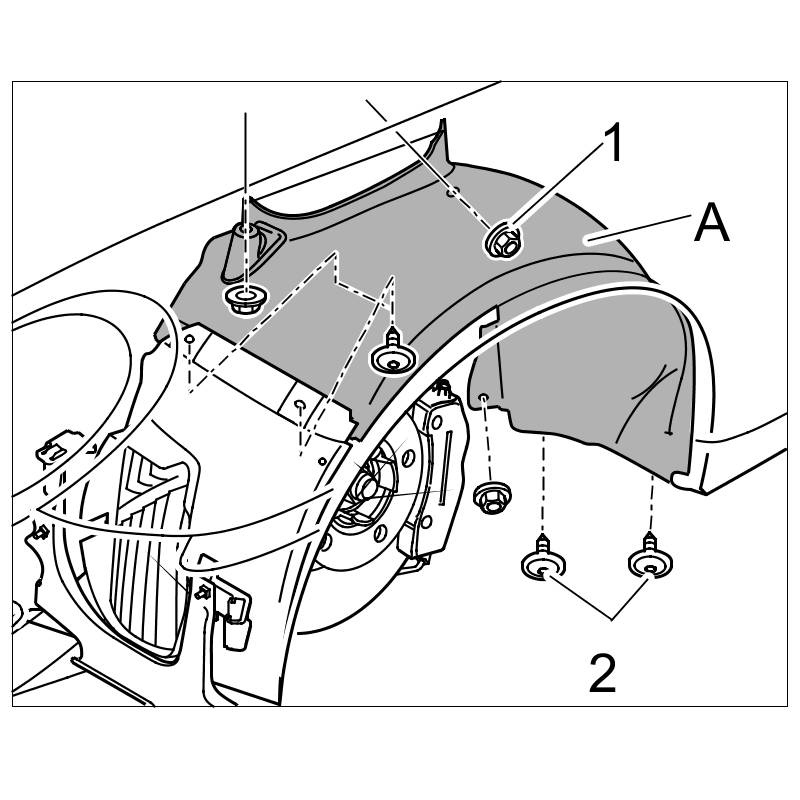 1
A
2