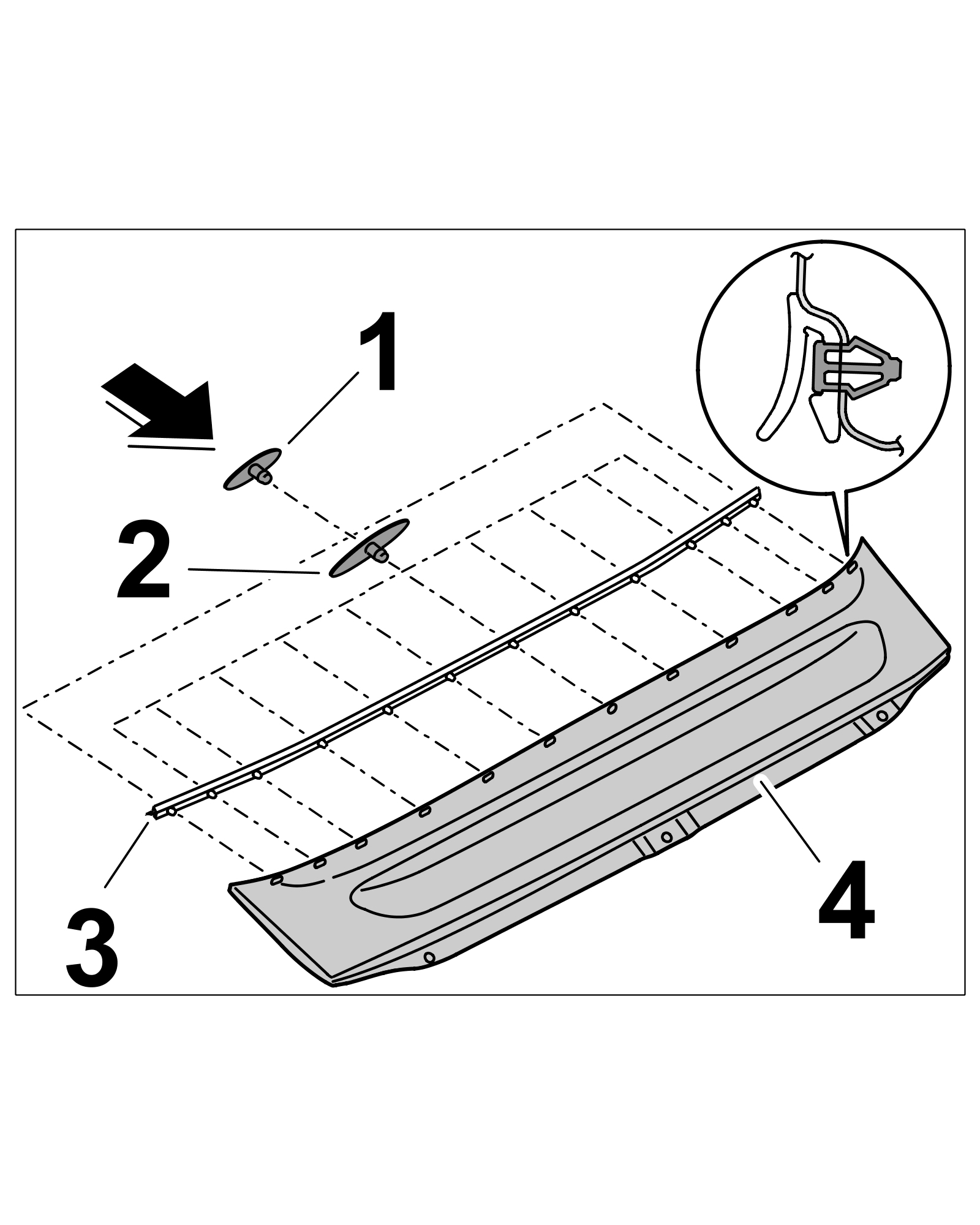 1
2
3
4