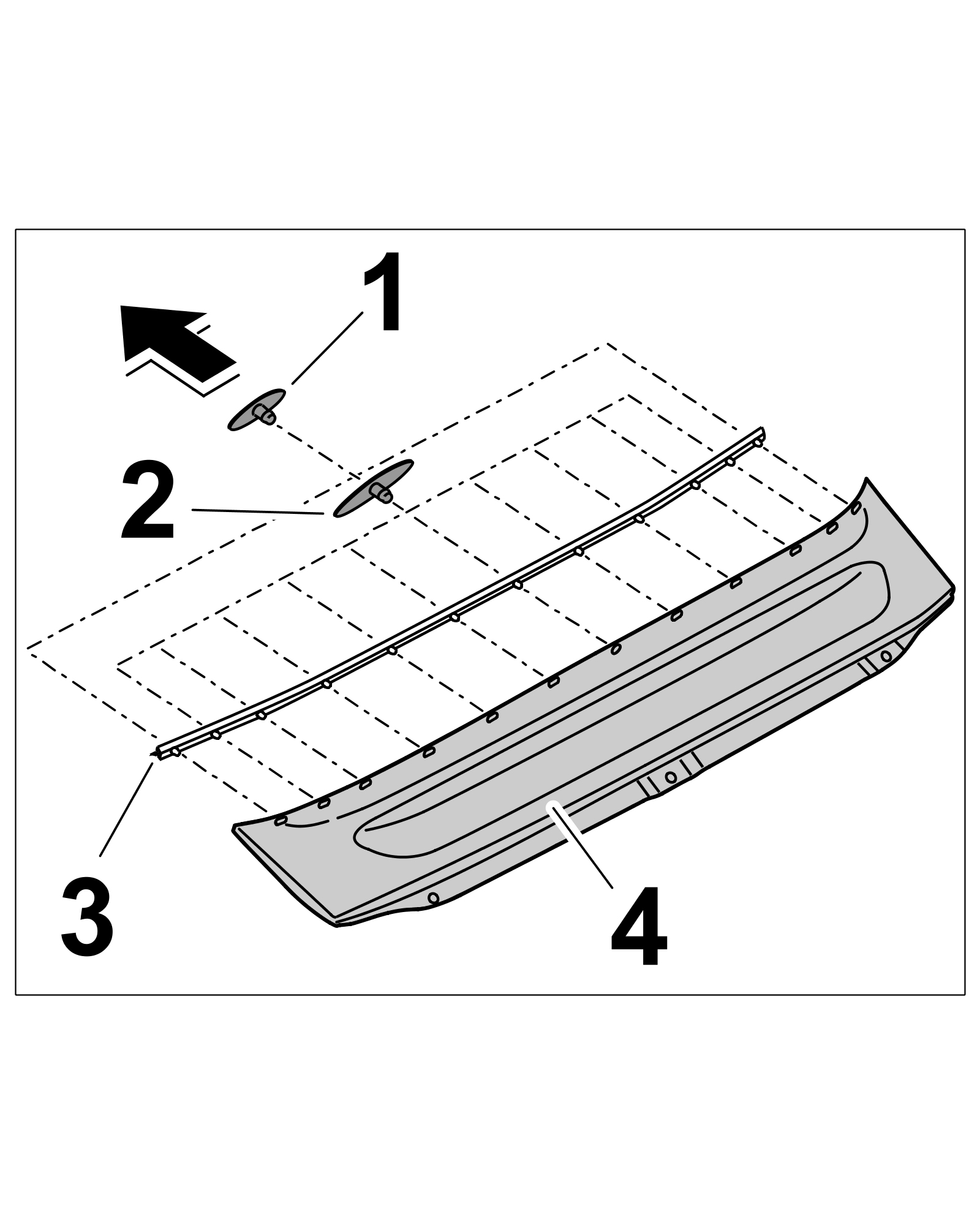 1
2
3
4