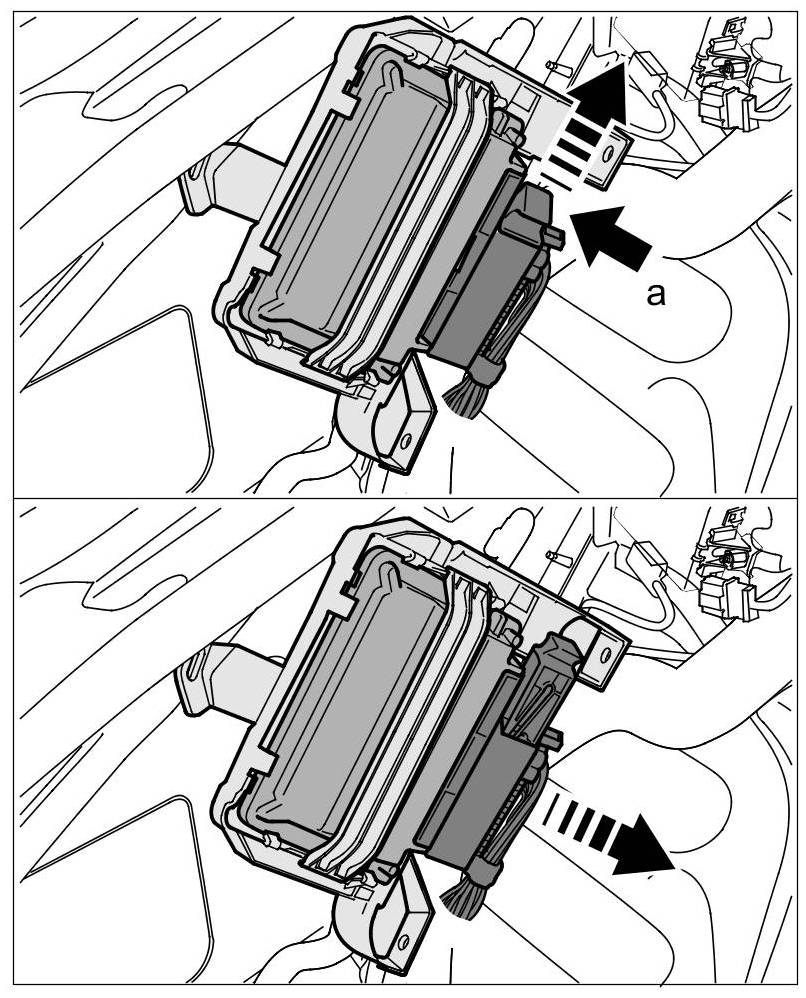 a