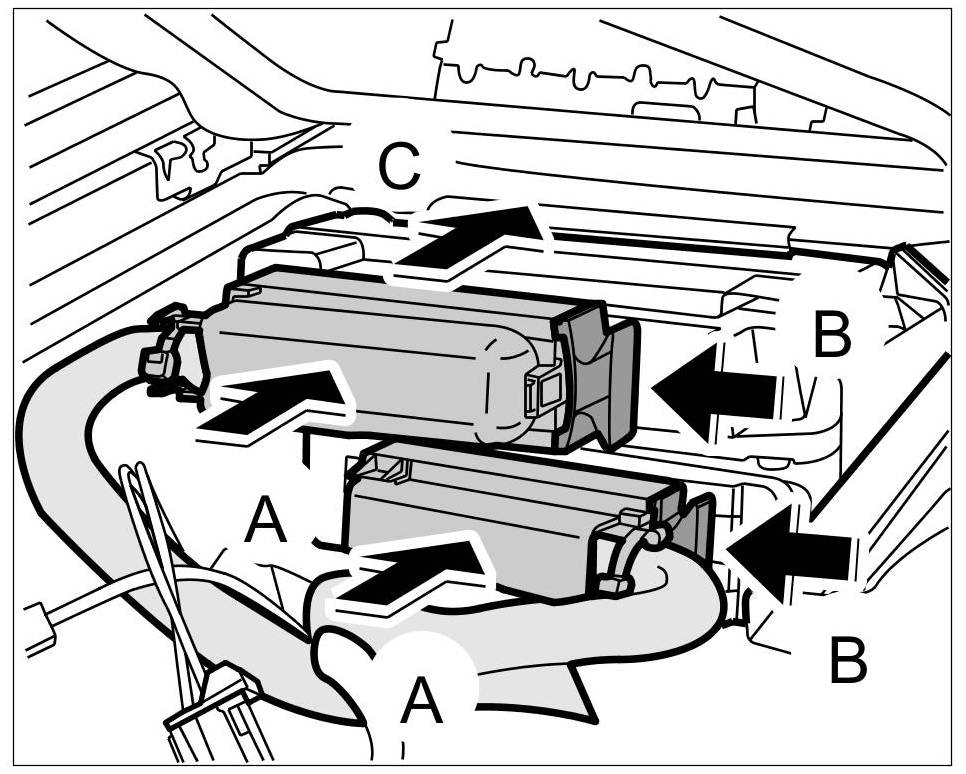 C
B
A
B
A