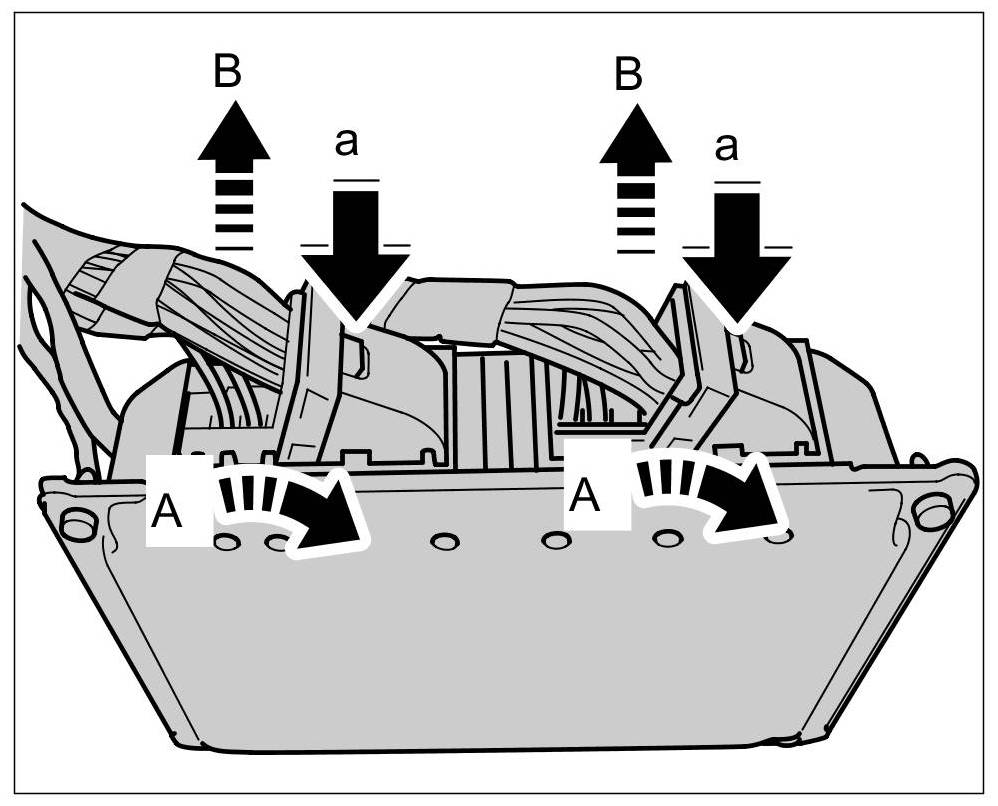 B
a
B
a
A
A