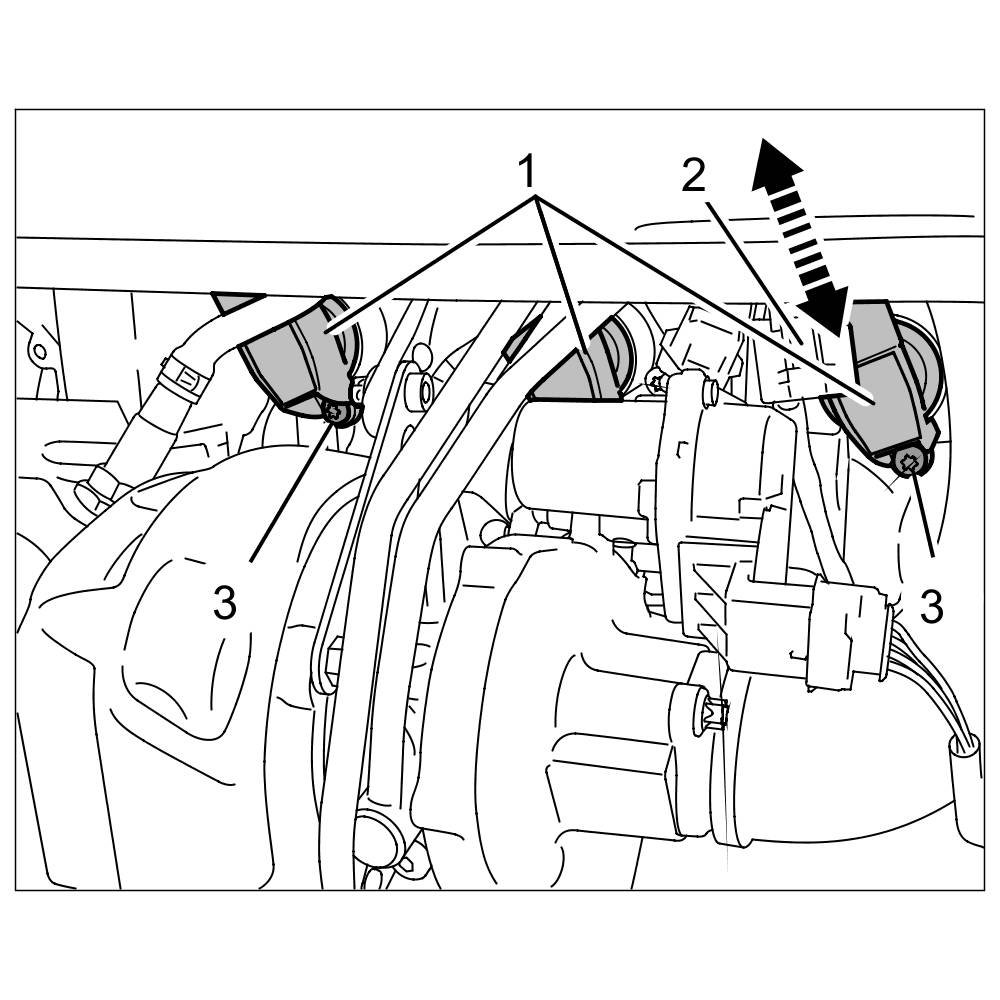 1
2
3
3