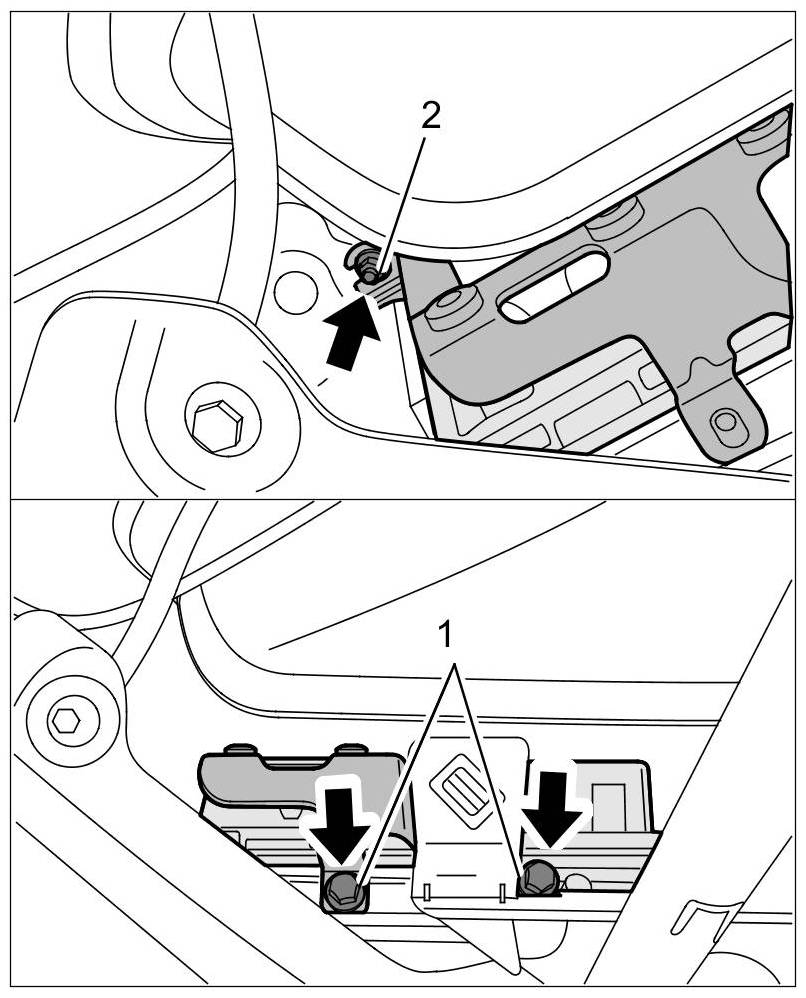 2

1