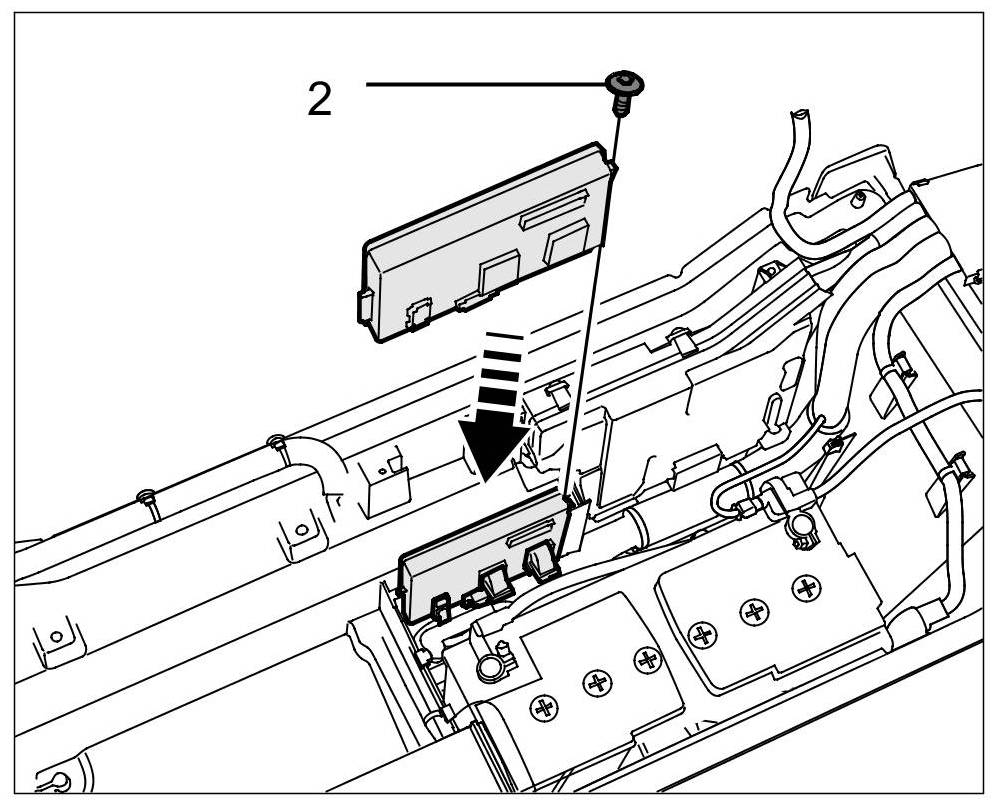 2