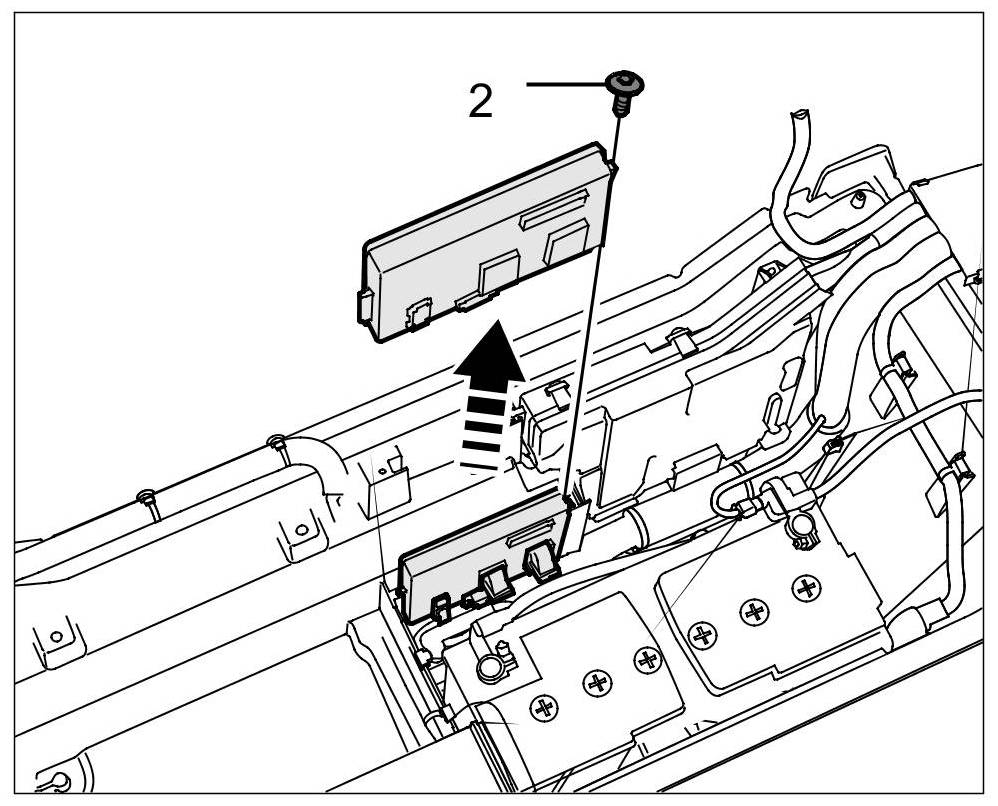 2