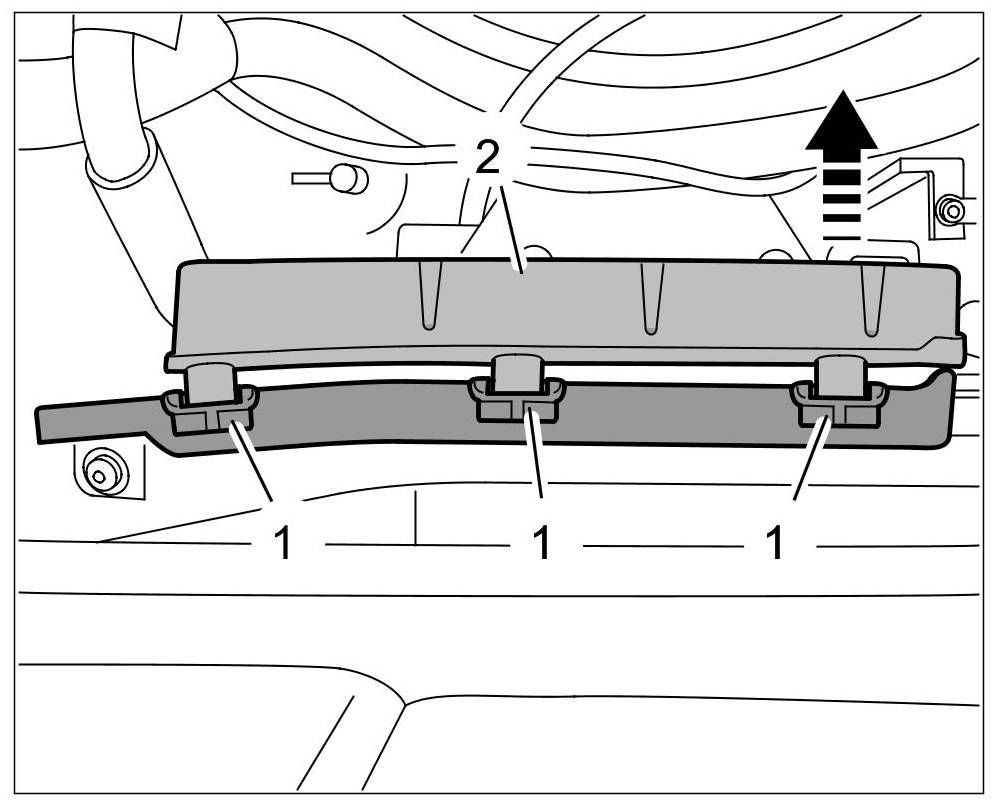 2

1 1 1