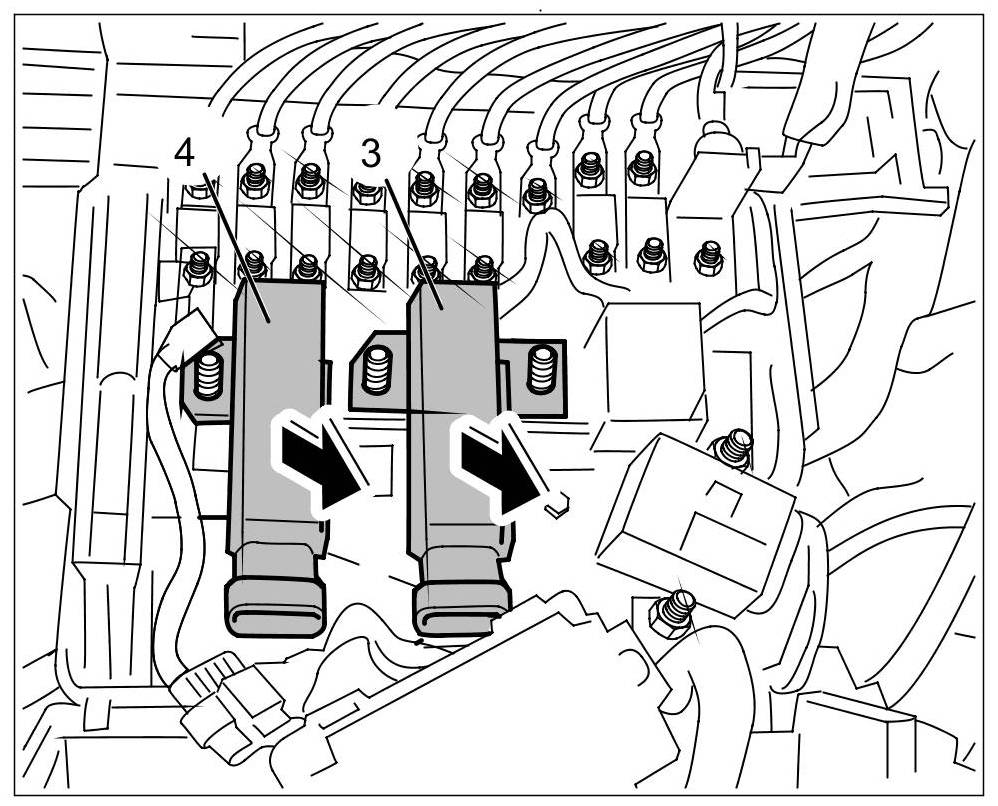 4
3