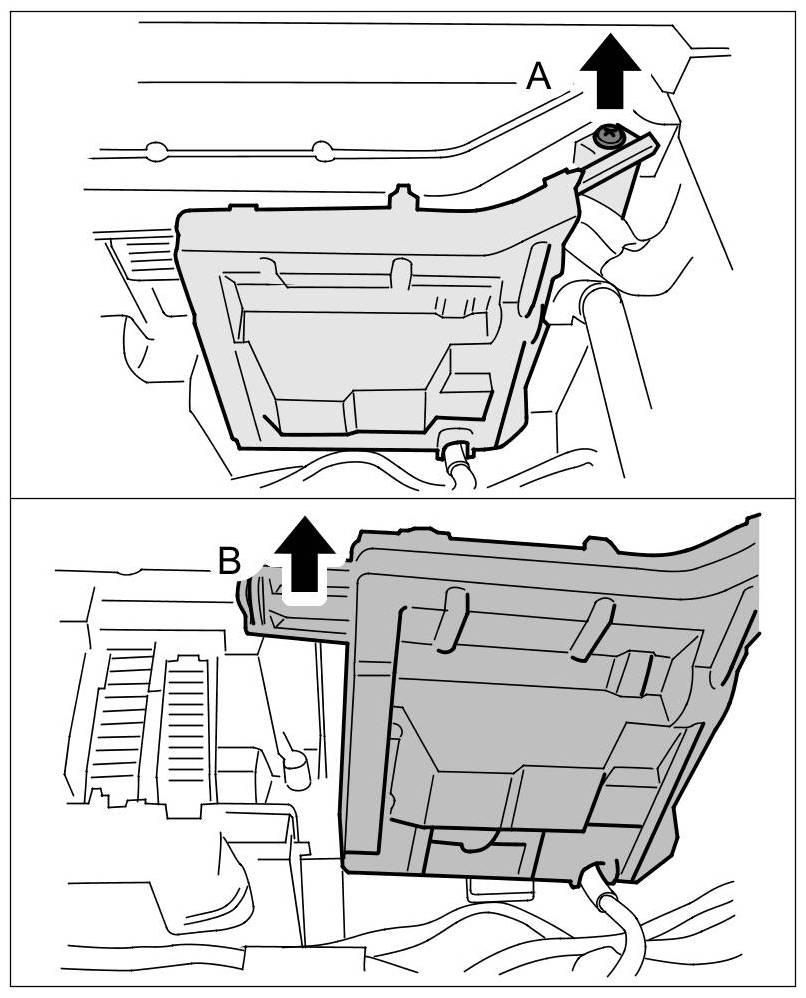 A

B