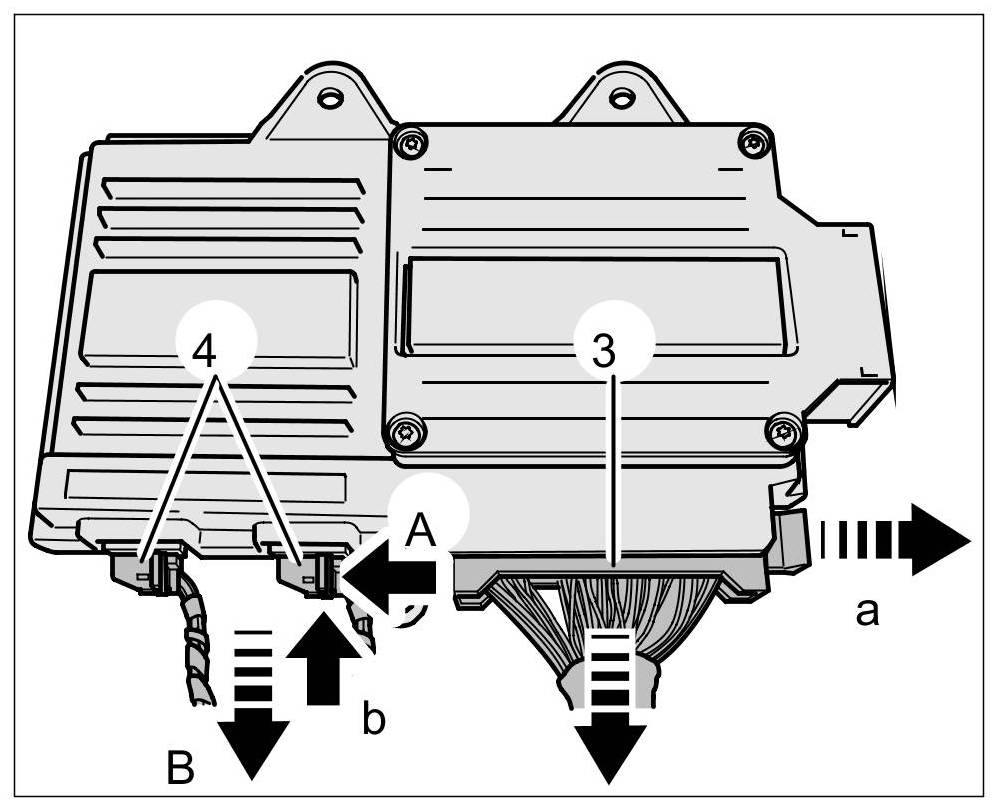 4
3
A
a
b
B