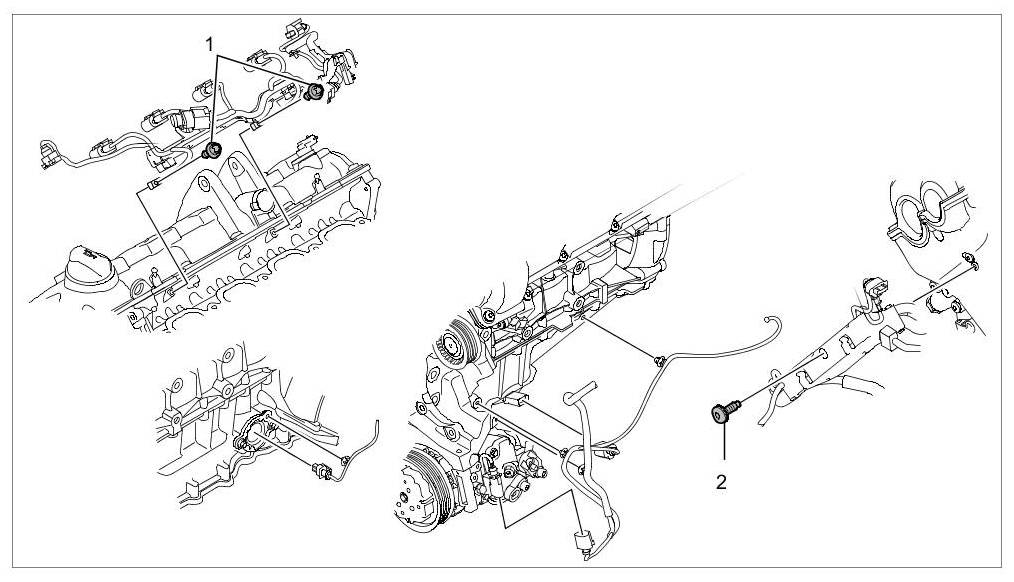 1

2