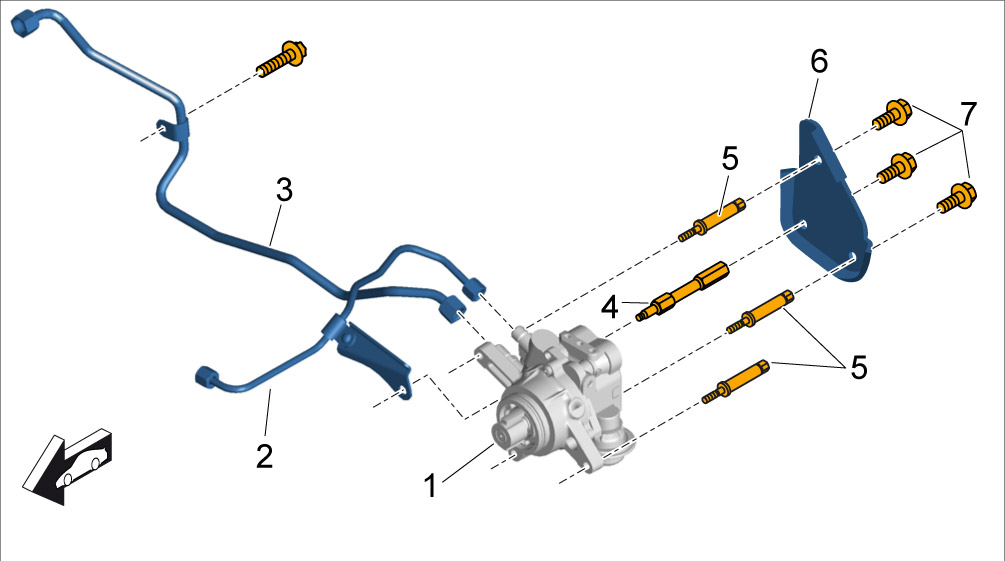 6
7
5
3
4
5
2
1