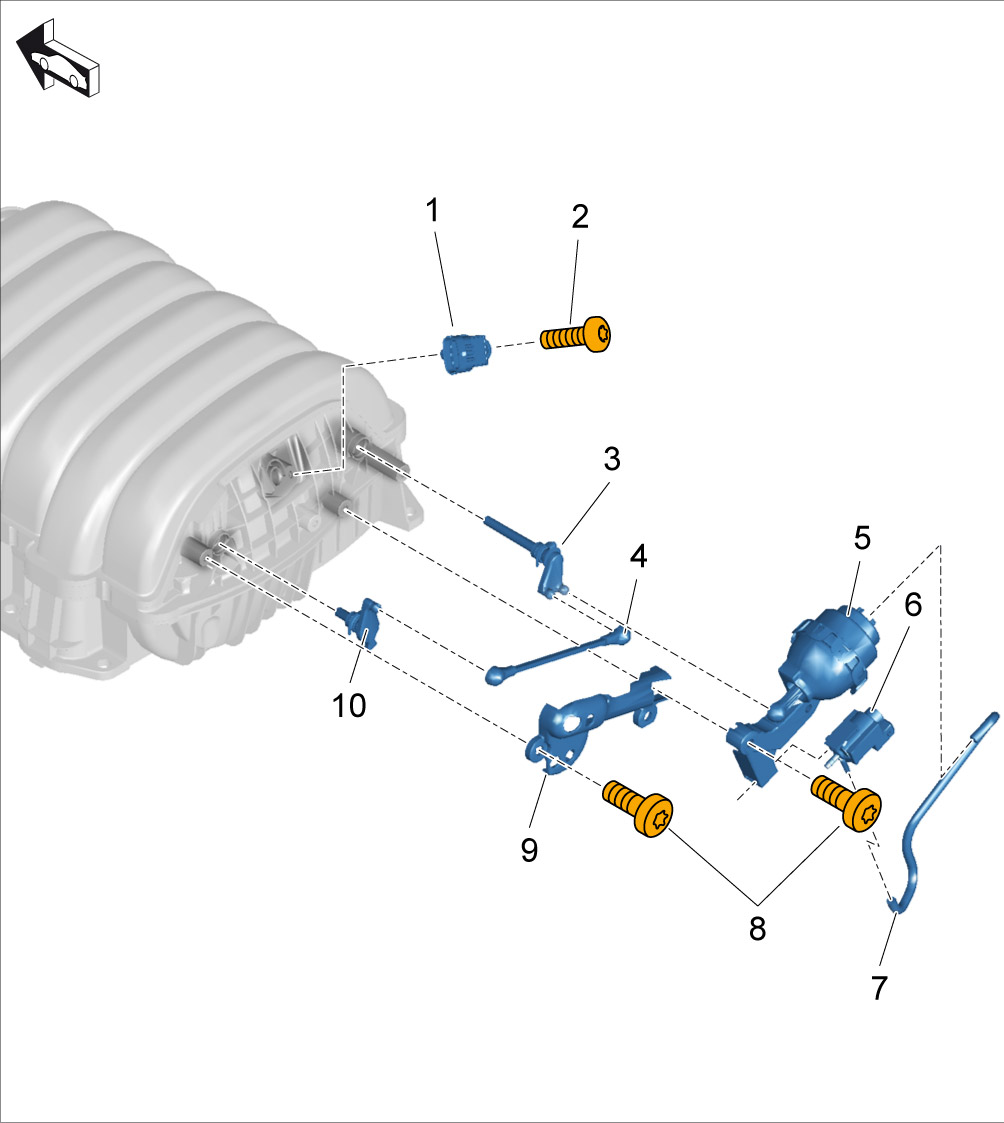 1
2
3
4
5
6
10
9
8
7