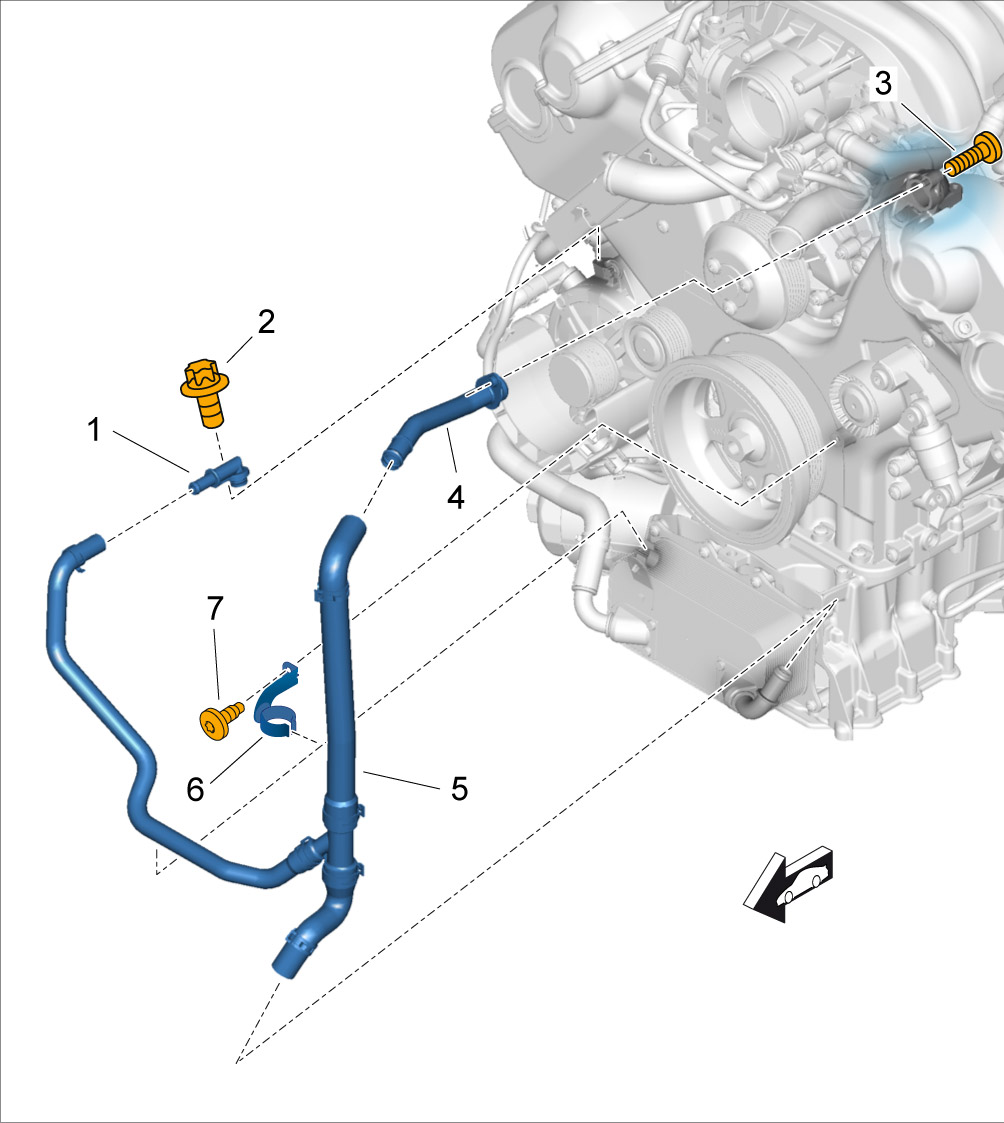 3
2
1
4
7
6
5