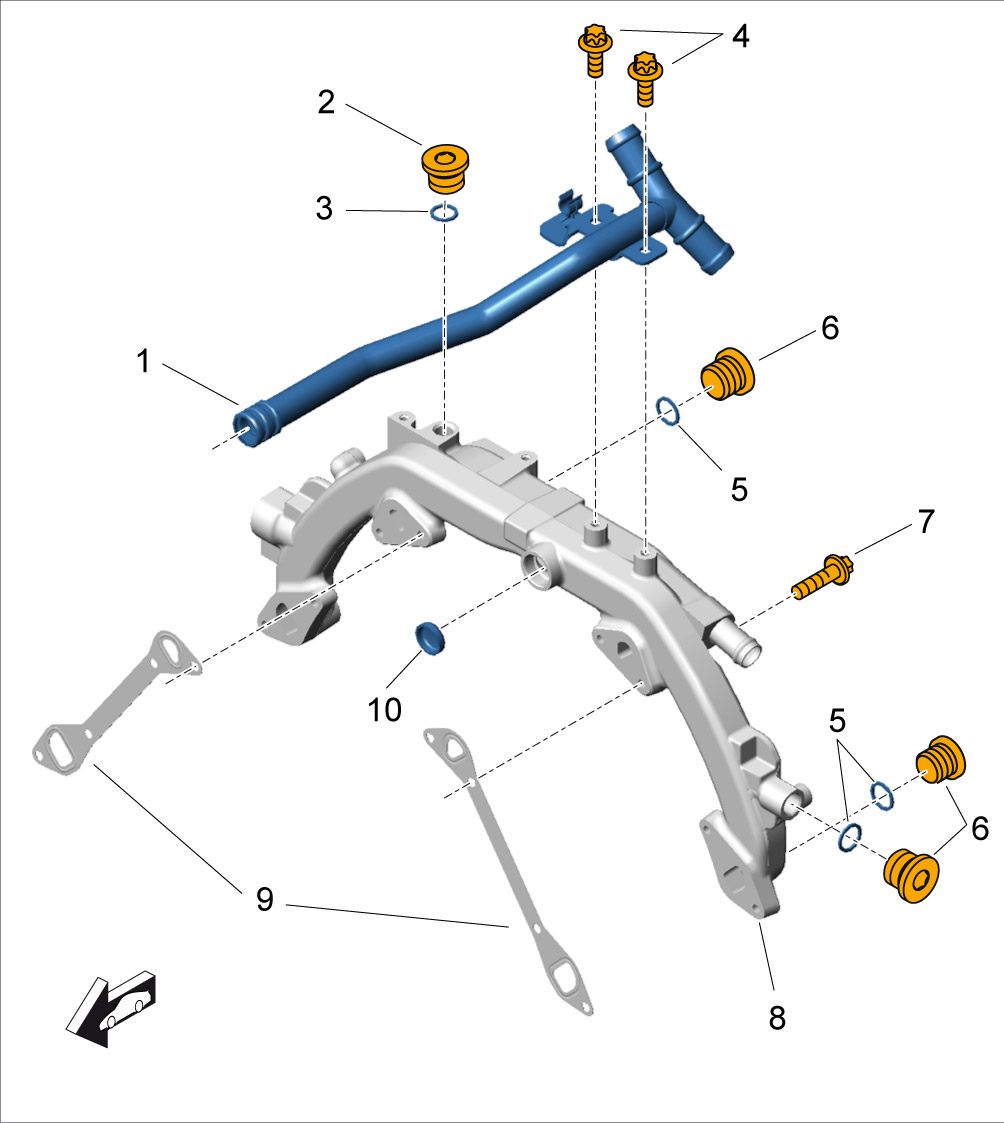 4
2
3
1
6
5
7
10
5
6
9
8